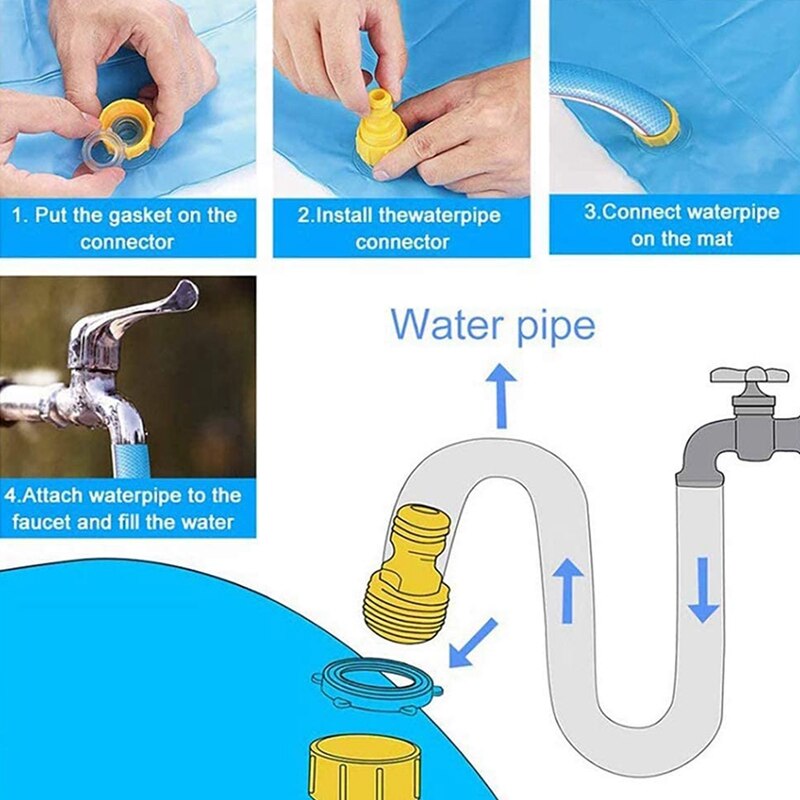 1. Put the gasket on the connector

2.Install thewaterpipe connector

3.Connect waterpipe on the mat

4.Attach waterpipe to the faucet and fill the water

Water pipe