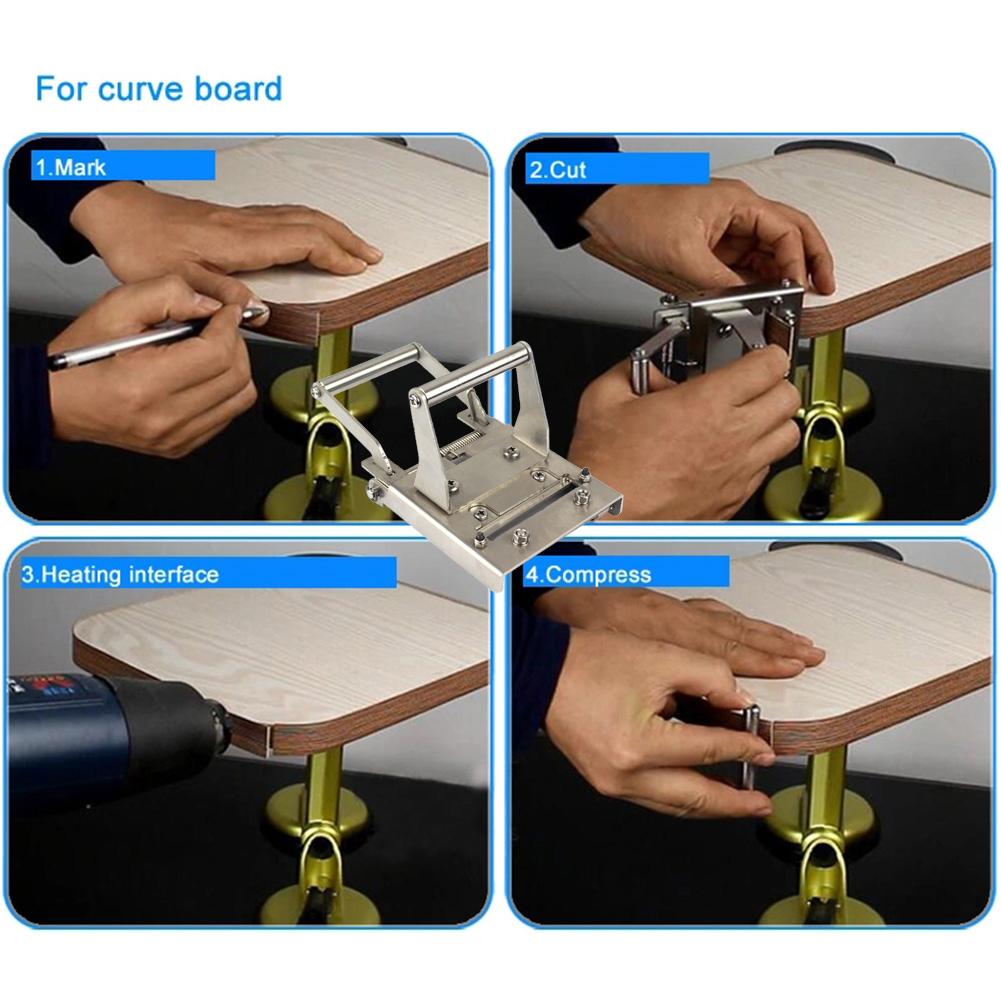 For curve board

1.Mark

2.Cut

3.Heating interface

4.Compress