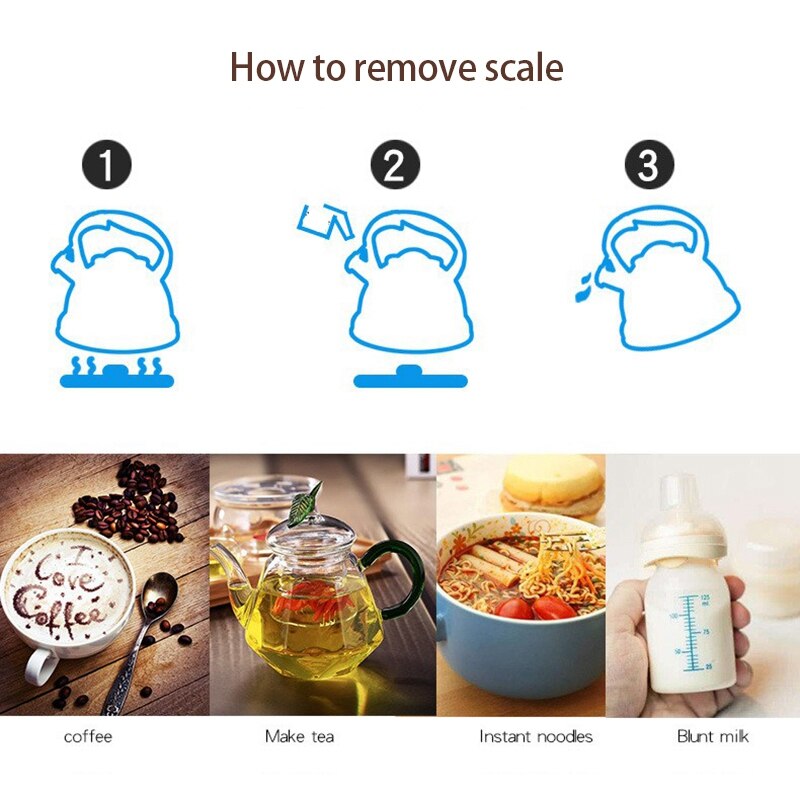 How to remove scale

1

2

3

I Love Coffee

125 ml
100
75
50
25

coffee

Make tea

Instant noodles

Blunt milk