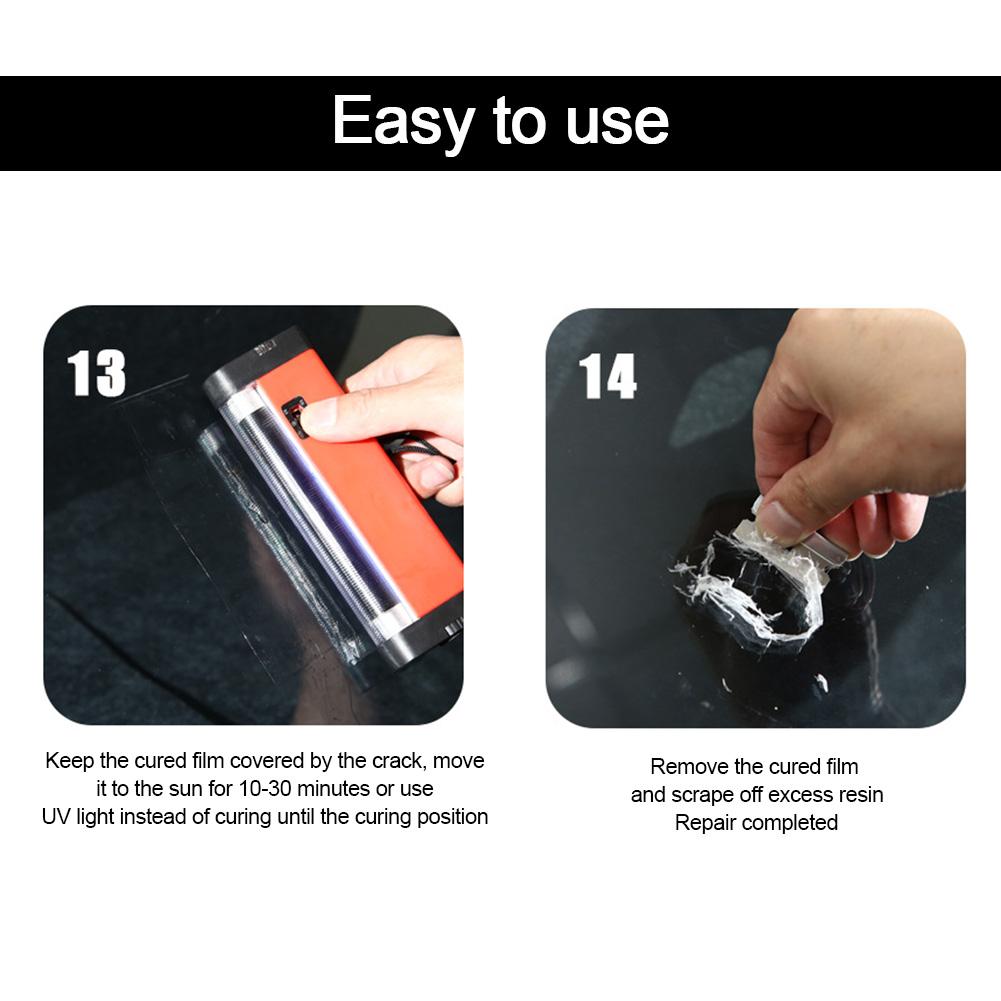 Easy to use

13

Keep the cured film covered by the crack, move it to the sun for 10-30 minutes or use UV light instead of curing until the curing position

14

Remove the cured film and scrape off excess resin Repair completed