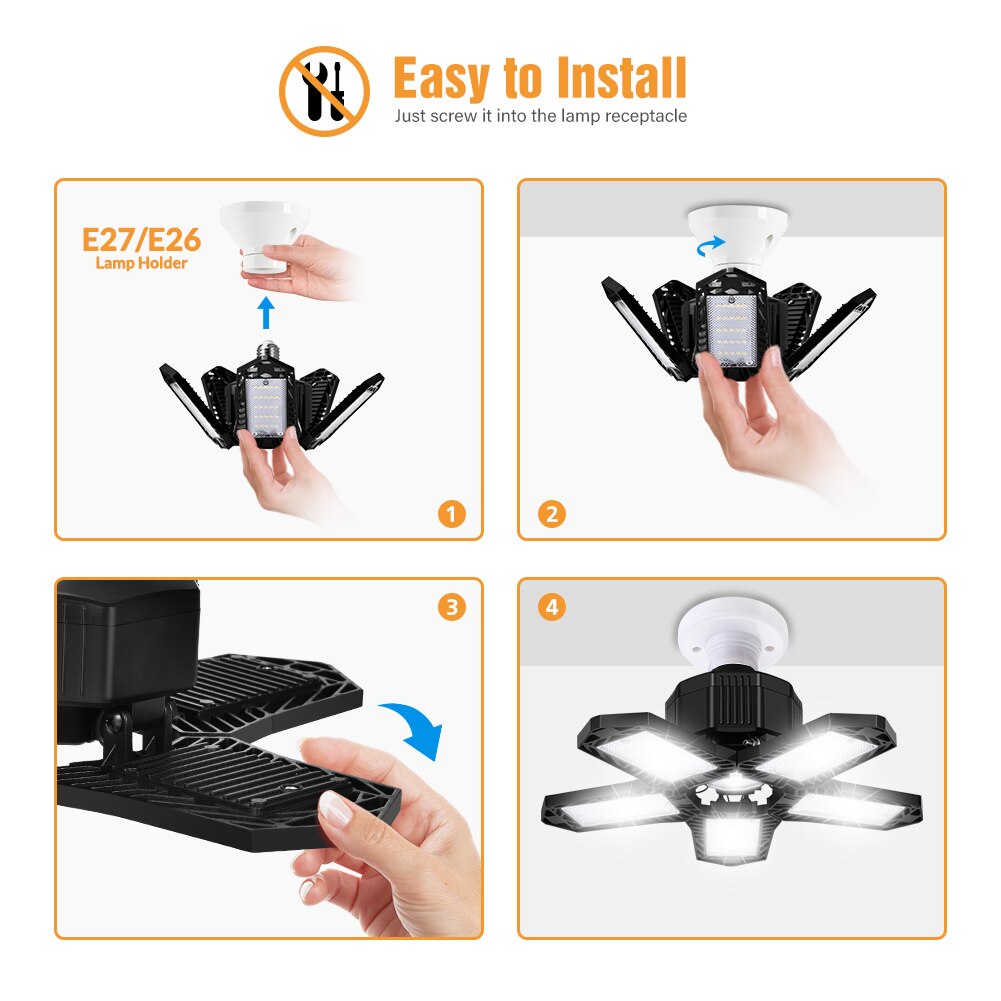 Easy to Install
Just screw it into the lamp receptacle

E27/E26
Lamp Holder

1

2

3

4