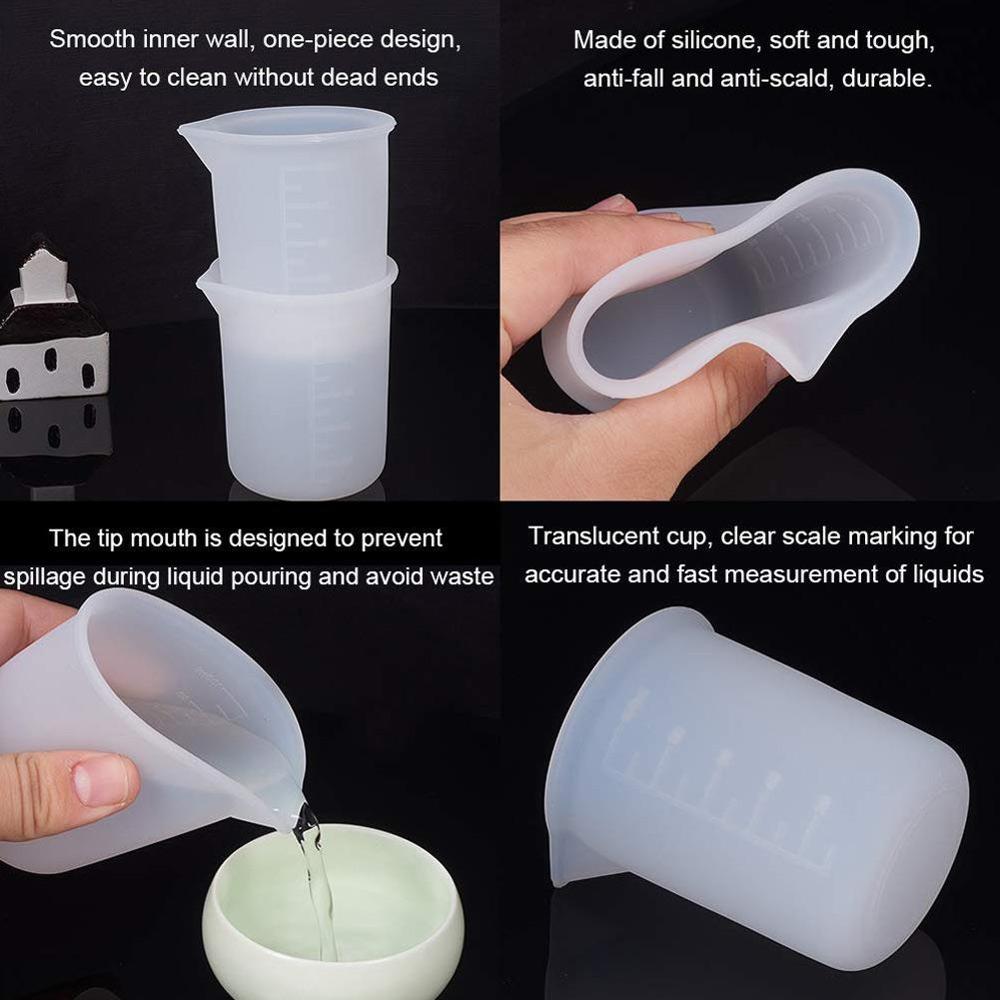 Smooth inner wall, one-piece design, easy to clean without dead ends

Made of silicone, soft and tough, anti-fall and anti-scald, durable.

The tip mouth is designed to prevent spillage during liquid pouring and avoid waste

Translucent cup, clear scale marking for accurate and fast measurement of liquids