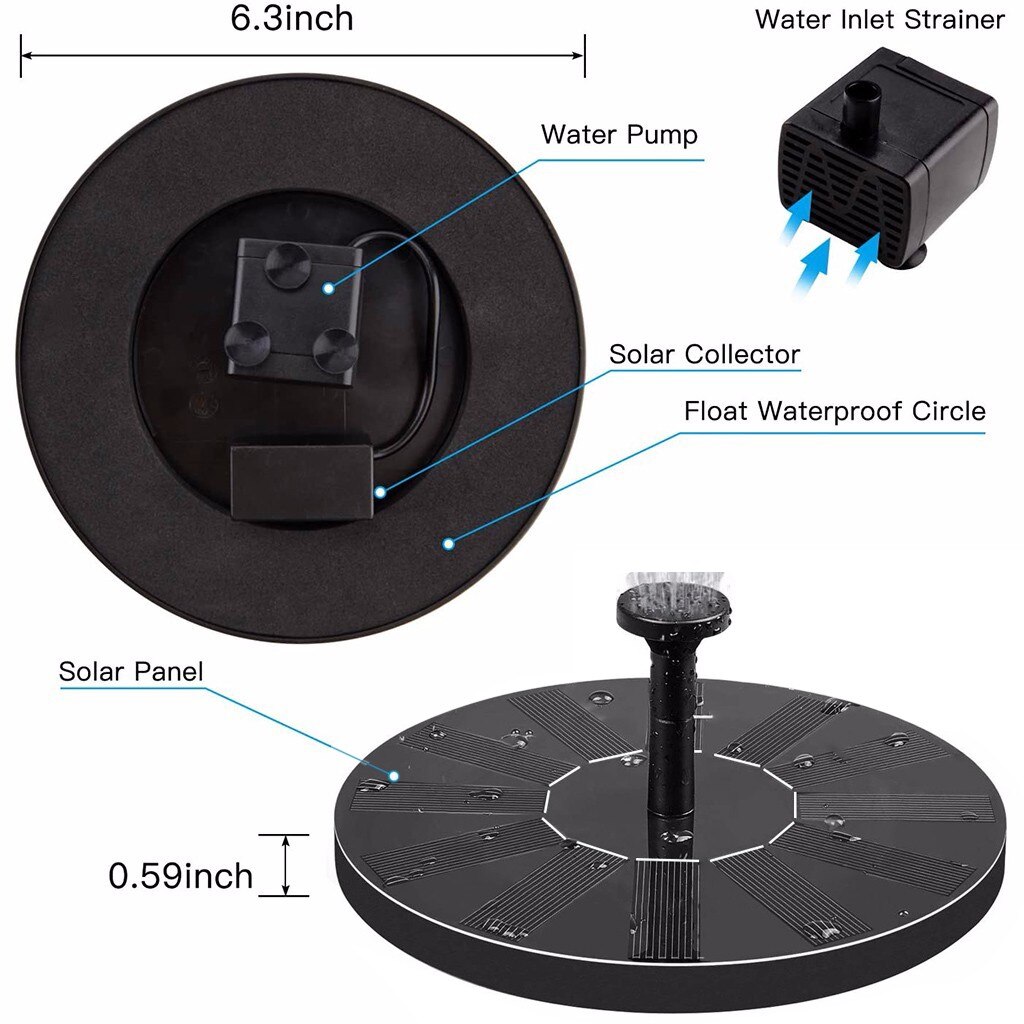 6.3inch

Water Inlet Strainer

Water Pump

Solar Collector

Float Waterproof Circle

Solar Panel

0.59inch