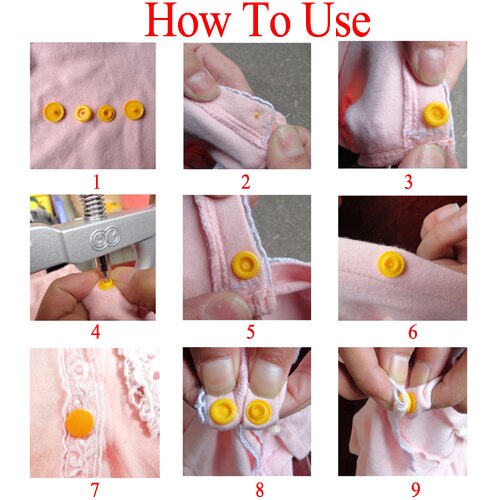 How To Use

1

2

3

4

5

6

7

8

9