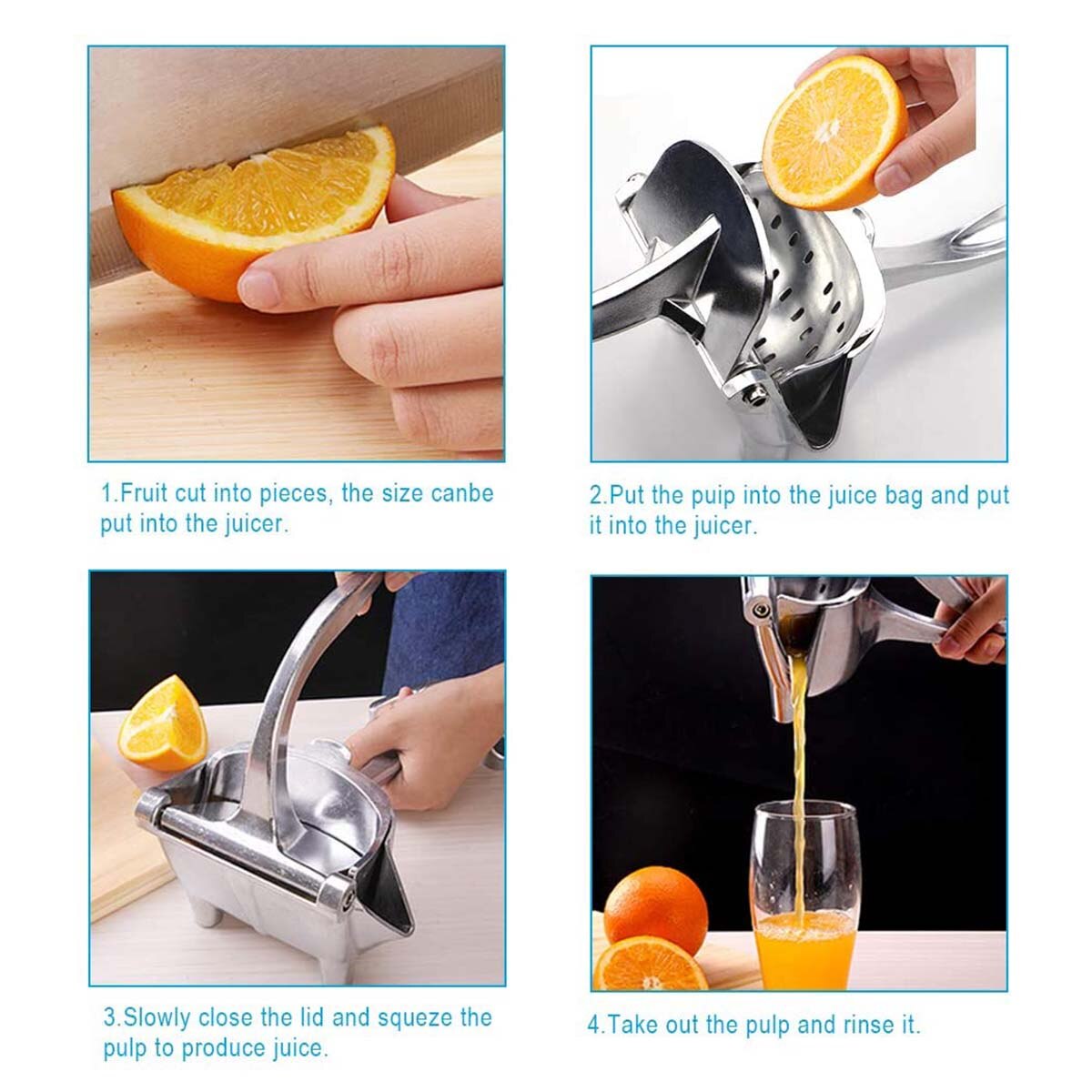 1.Fruit cut into pieces, the size canbe put into the juicer.

2.Put the puip into the juice bag and put it into the juicer.

3.Slowly close the lid and squeze the pulp to produce juice.

4.Take out the pulp and rinse it.