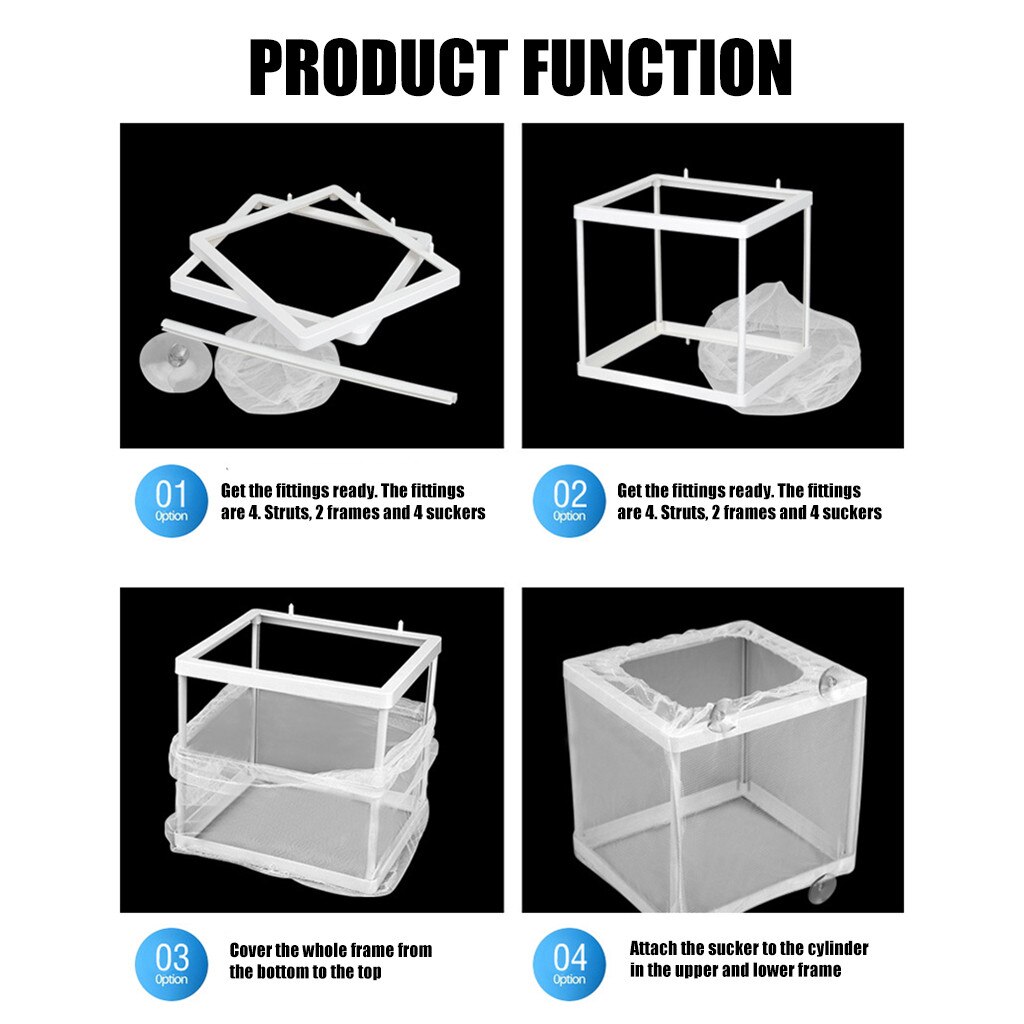 PRODUCT FUNCTION

01
Option
Get the fittings ready. The fittings are 4. Struts, 2 frames and 4 suckers

02
Option
Get the fittings ready. The fittings are 4. Struts, 2 frames and 4 suckers

03
Option
Cover the whole frame from the bottom to the top

04
Option
Attach the sucker to the cylinder in the upper and lower frame