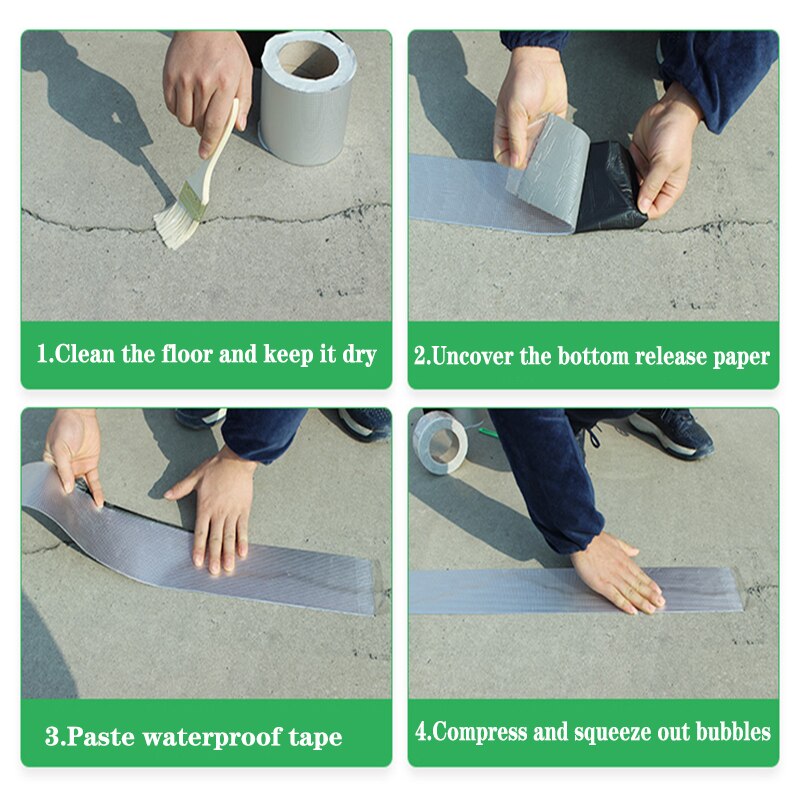 1.Clean the floor and keep it dry

2.Uncover the bottom release paper

3.Paste waterproof tape

4.Compress and squeeze out bubbles