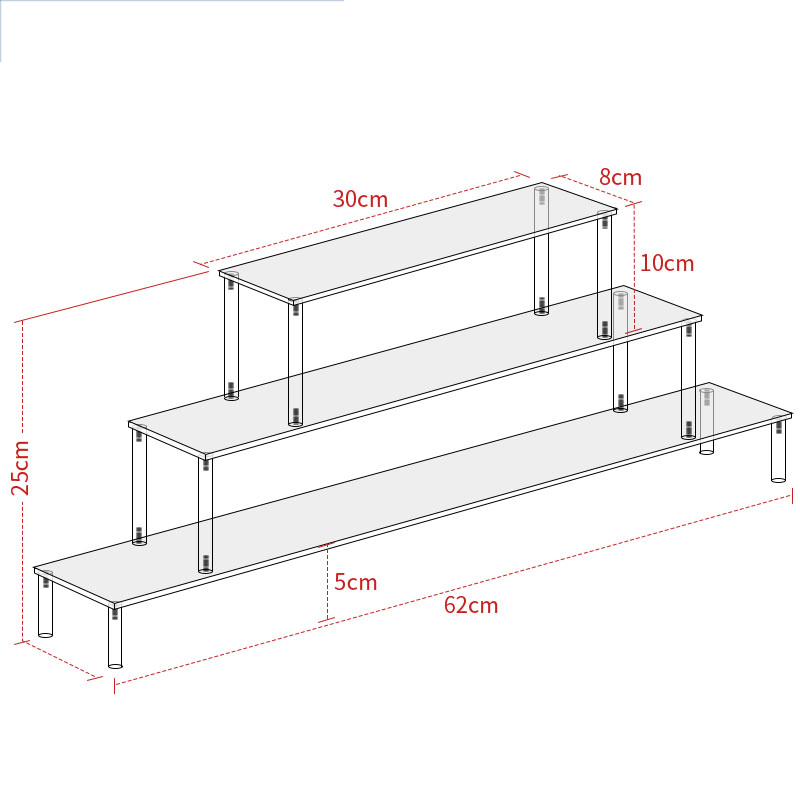 30cm
8cm
10cm
25cm
5cm
62cm