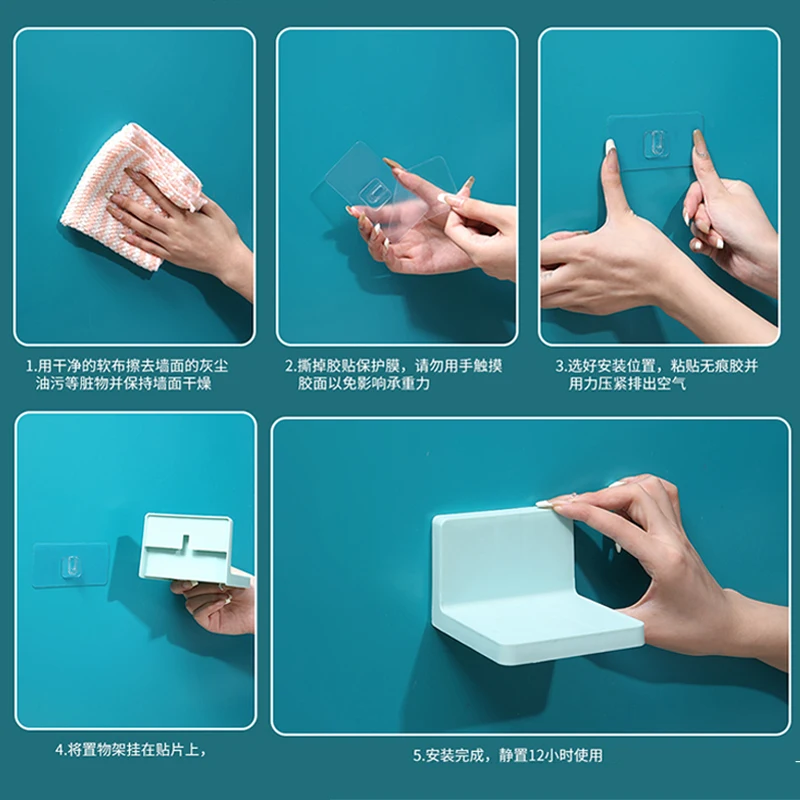 1.用干净的软布擦去墙面的灰尘油污等脏物并保持墙面干燥

2.撕掉胶贴保护膜，请勿用手触摸胶面以免影响承重力

3.选好安装位置，粘贴无痕胶并用力压紧排出空气

4.将置物架挂在贴片上，

5.安装完成，静置12小时使用