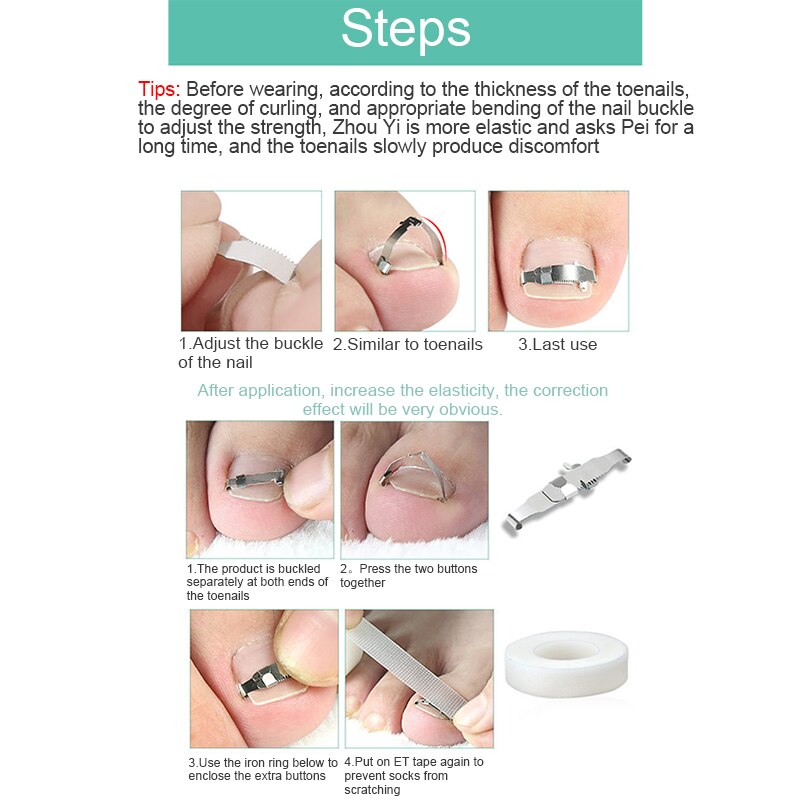 Steps

Tips: Before wearing, according to the thickness of the toenails, the degree of curling, and appropriate bending of the nail buckle to adjust the strength, Zhou Yi is more elastic and asks Pei for a long time, and the toenails slowly produce discomfort

1.Adjust the buckle of the nail

2.Similar to toenails

3.Last use

After application, increase the elasticity, the correction effect will be very obvious.

1.The product is buckled separately at both ends of the toenails

2。Press the two buttons together

3.Use the iron ring below to enclose the extra buttons

4.Put on ET tape again to prevent socks from scratching