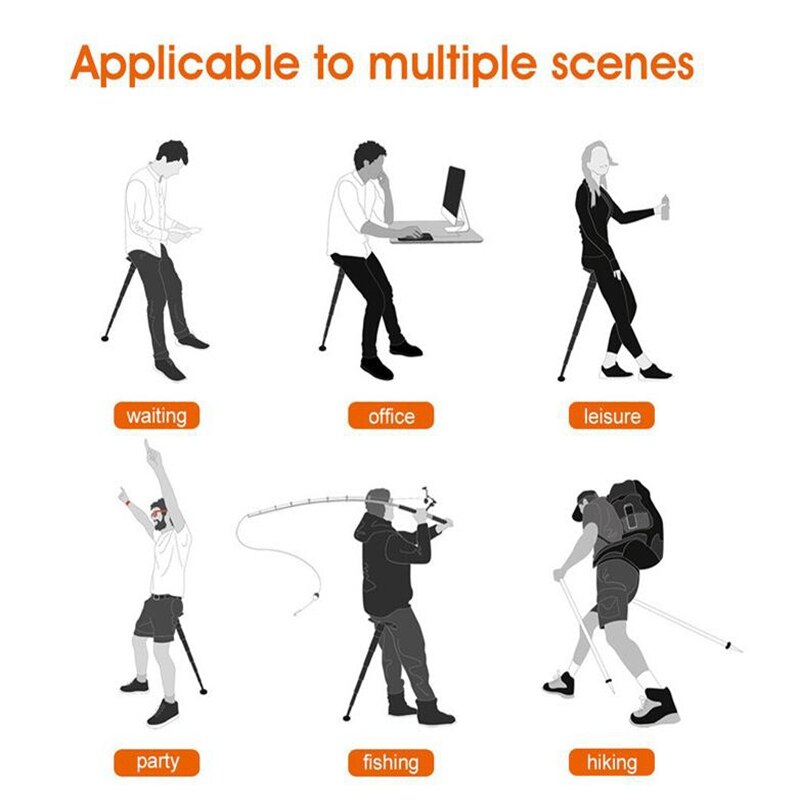 Applicable to multiple scenes

waiting

office

leisure

party

fishing

hiking