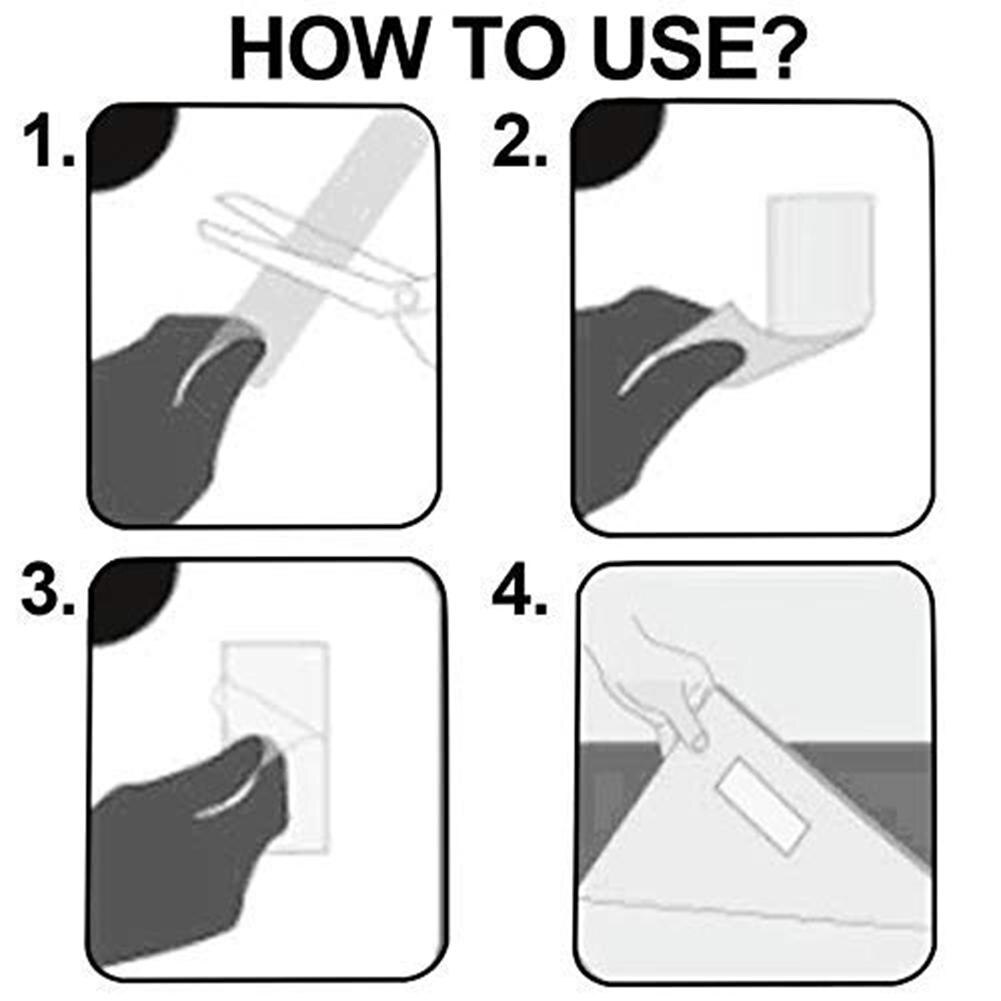 HOW TO USE?

1.

2.

3.

4.