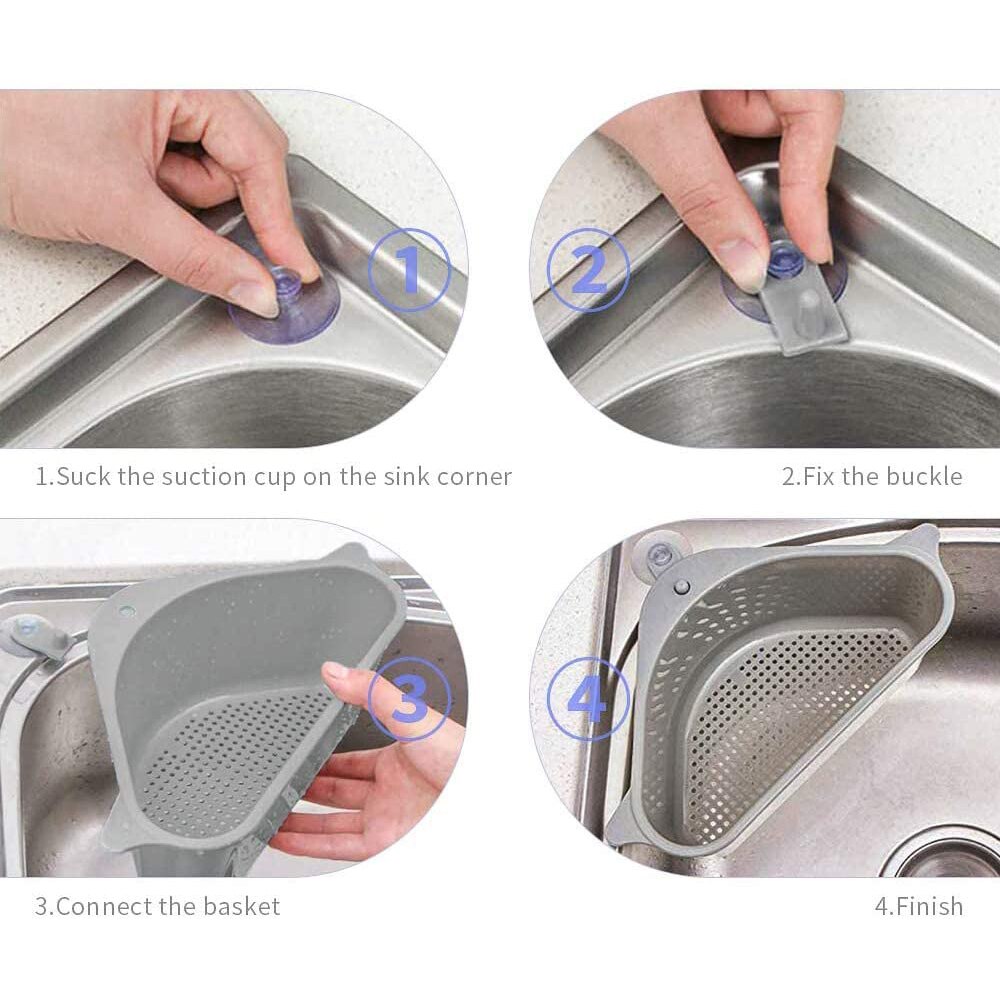 1

2

1.Suck the suction cup on the sink corner

2.Fix the buckle

3

4

3.Connect the basket

4.Finish