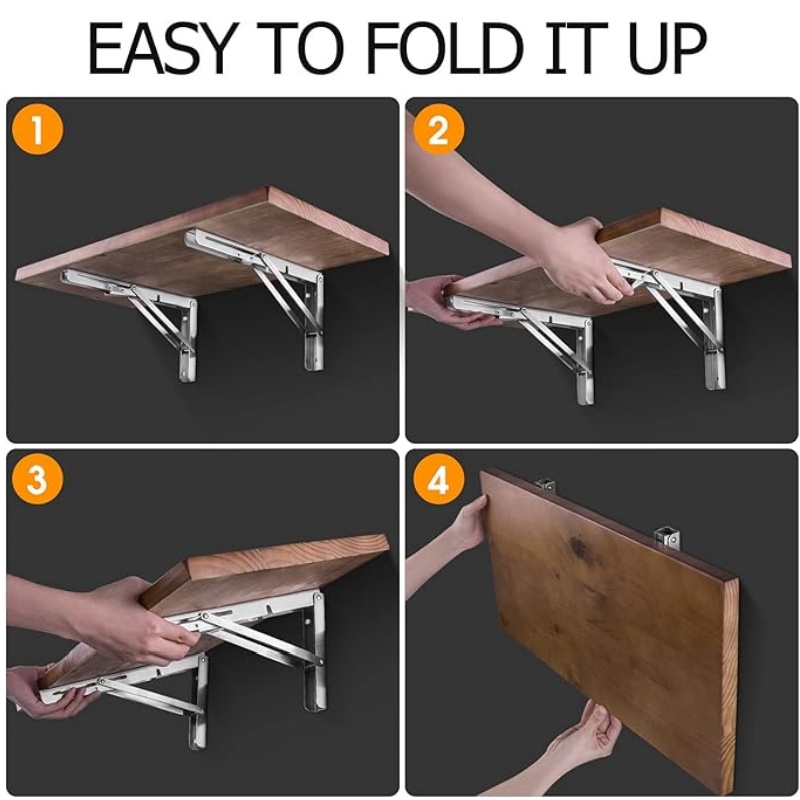 EASY TO FOLD IT UP

1

2

3

4