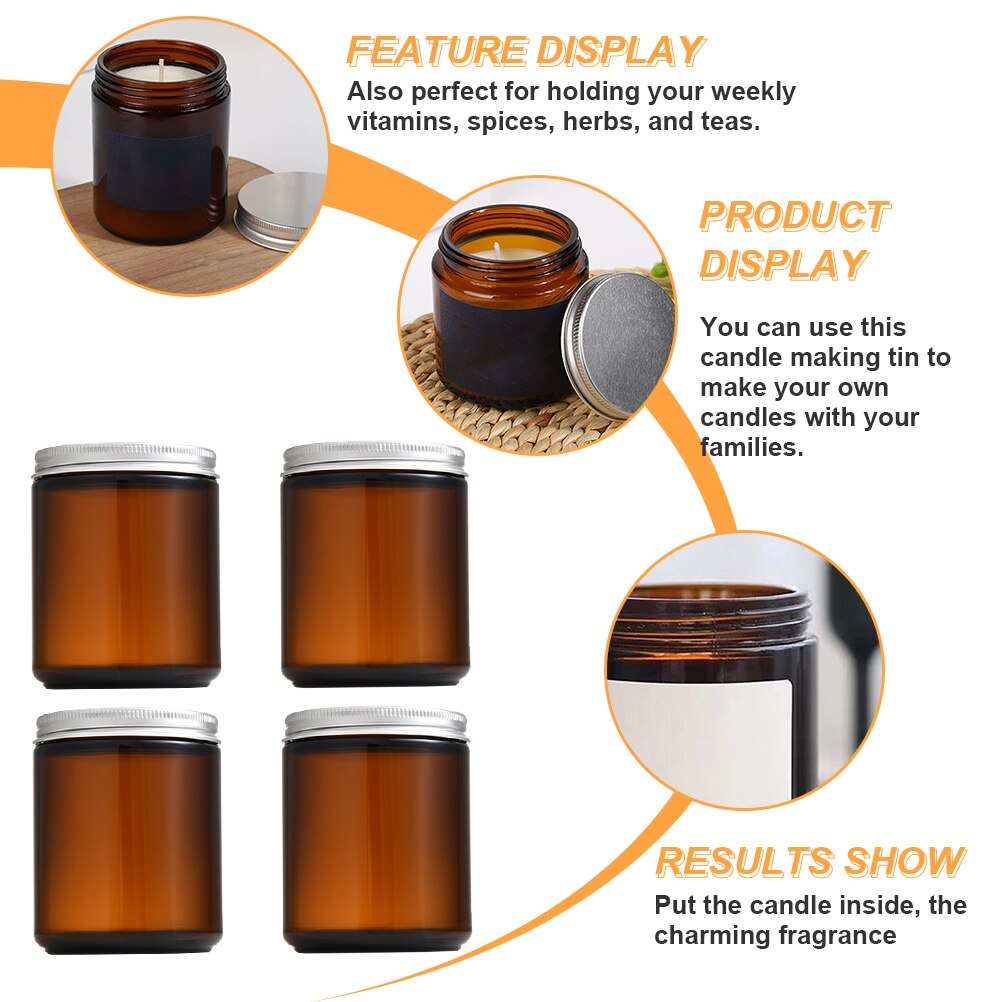 FEATURE DISPLAY
Also perfect for holding your weekly vitamins, spices, herbs, and teas.

PRODUCT DISPLAY
You can use this candle making tin to make your own candles with your families.

RESULTS SHOW
Put the candle inside, the charming fragrance