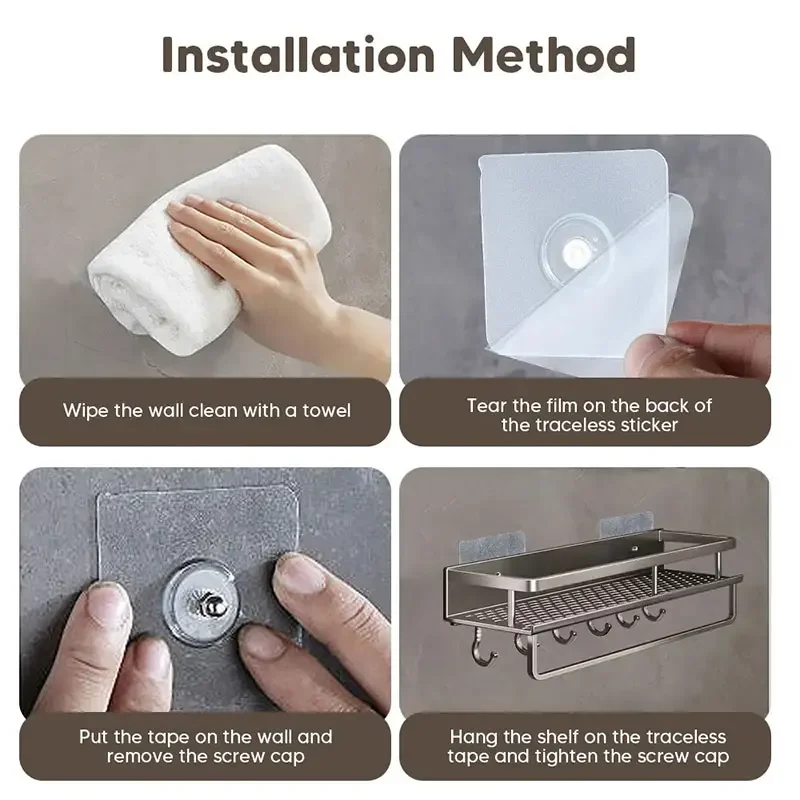 Installation Method

Wipe the wall clean with a towel

Tear the film on the back of the traceless sticker

Put the tape on the wall and remove the screw cap

Hang the shelf on the traceless tape and tighten the screw cap