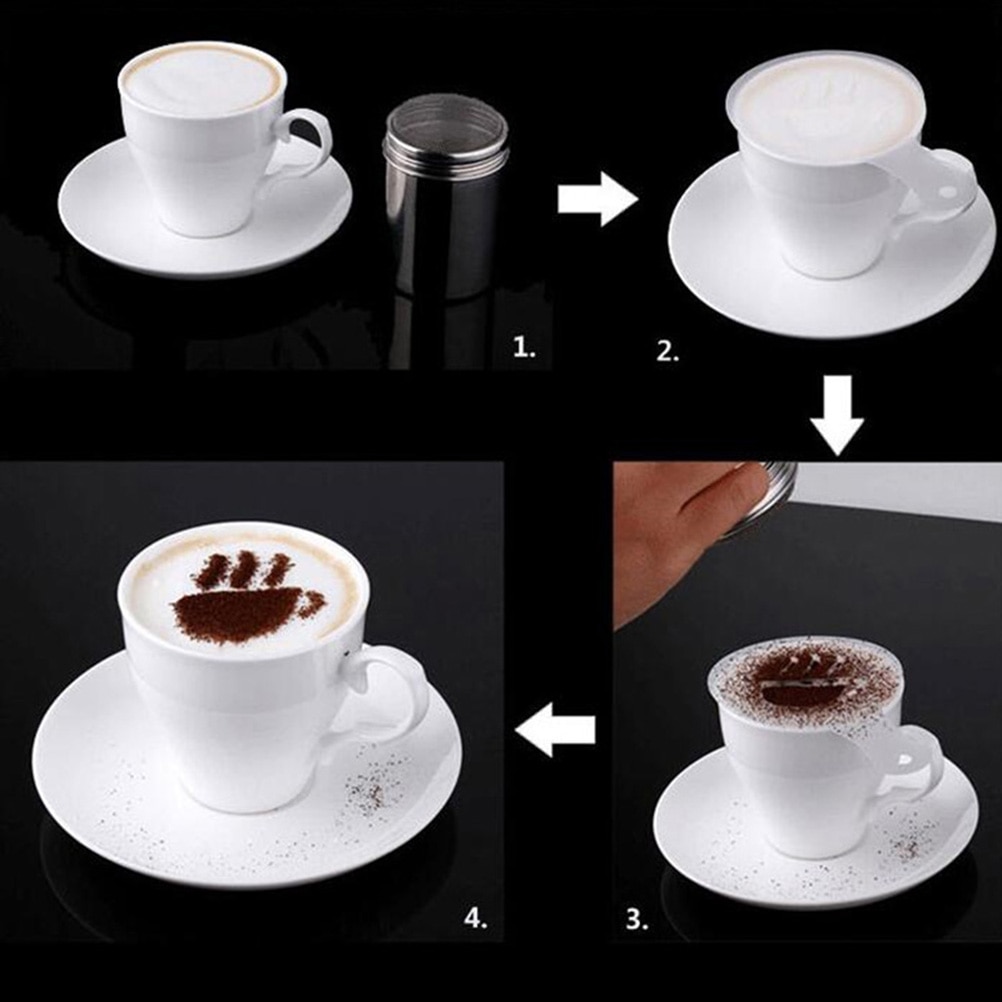 1.

2.

3.

4.