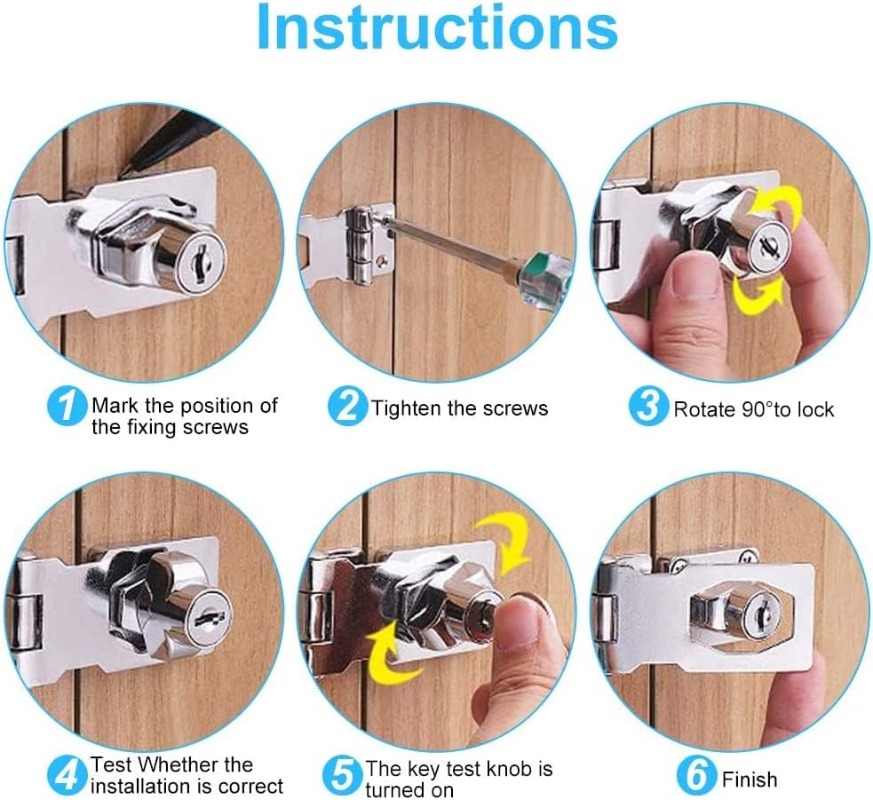 Instructions

1 Mark the position of the fixing screws

2 Tighten the screws

3 Rotate 90°to lock

4 Test Whether the installation is correct

5 The key test knob is turned on

6 Finish