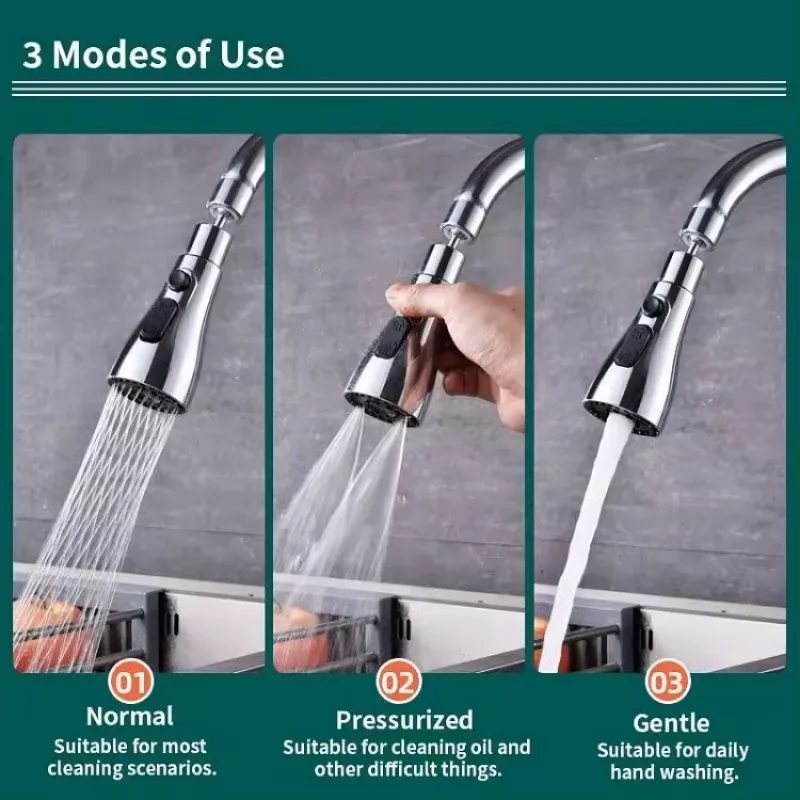 3 Modes of Use

01
Normal
Suitable for most cleaning scenarios.

02
Pressurized
Suitable for cleaning oil and other difficult things.

03
Gentle
Suitable for daily hand washing.