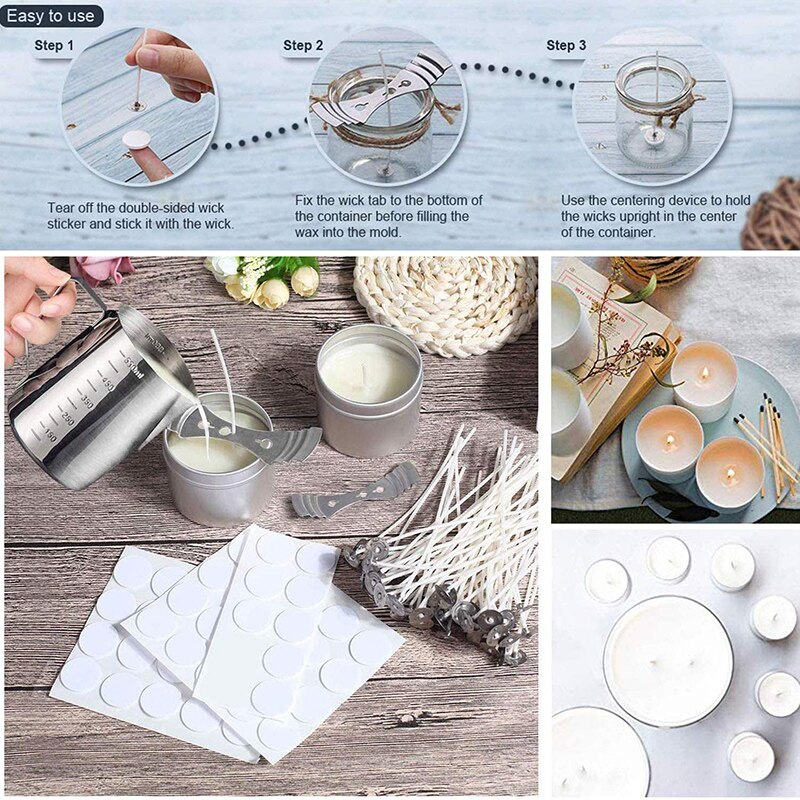 Easy to use

Step 1

Tear off the double-sided wick sticker and stick it with the wick.

Step 2

Fix the wick tab to the bottom of the container before filling the wax into the mold.

Step 3

Use the centering device to hold the wicks upright in the center of the container.

550
450
350
250
150