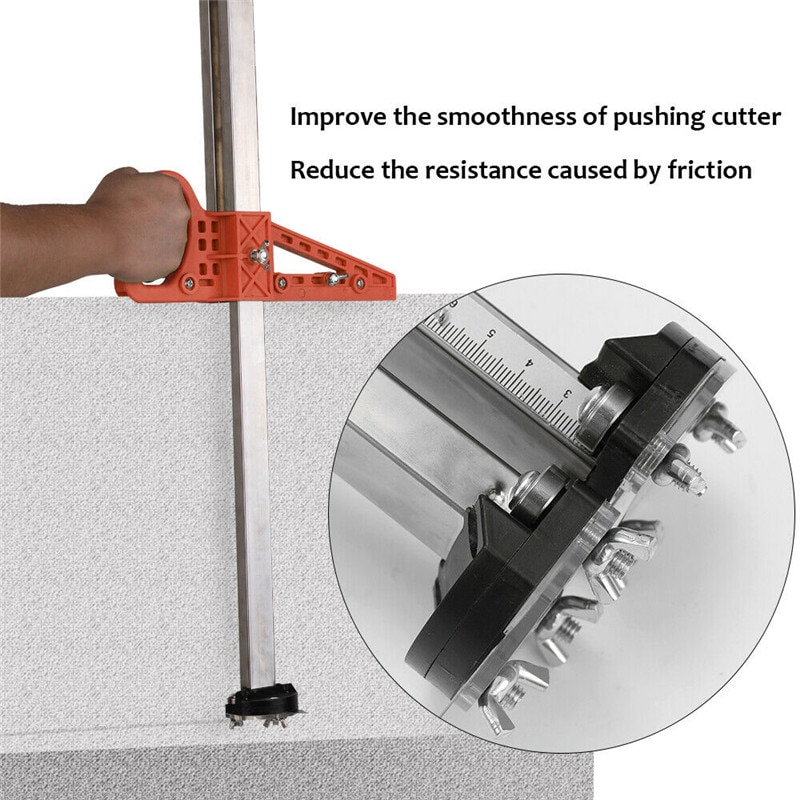 Improve the smoothness of pushing cutter

Reduce the resistance caused by friction

6

5

4

3