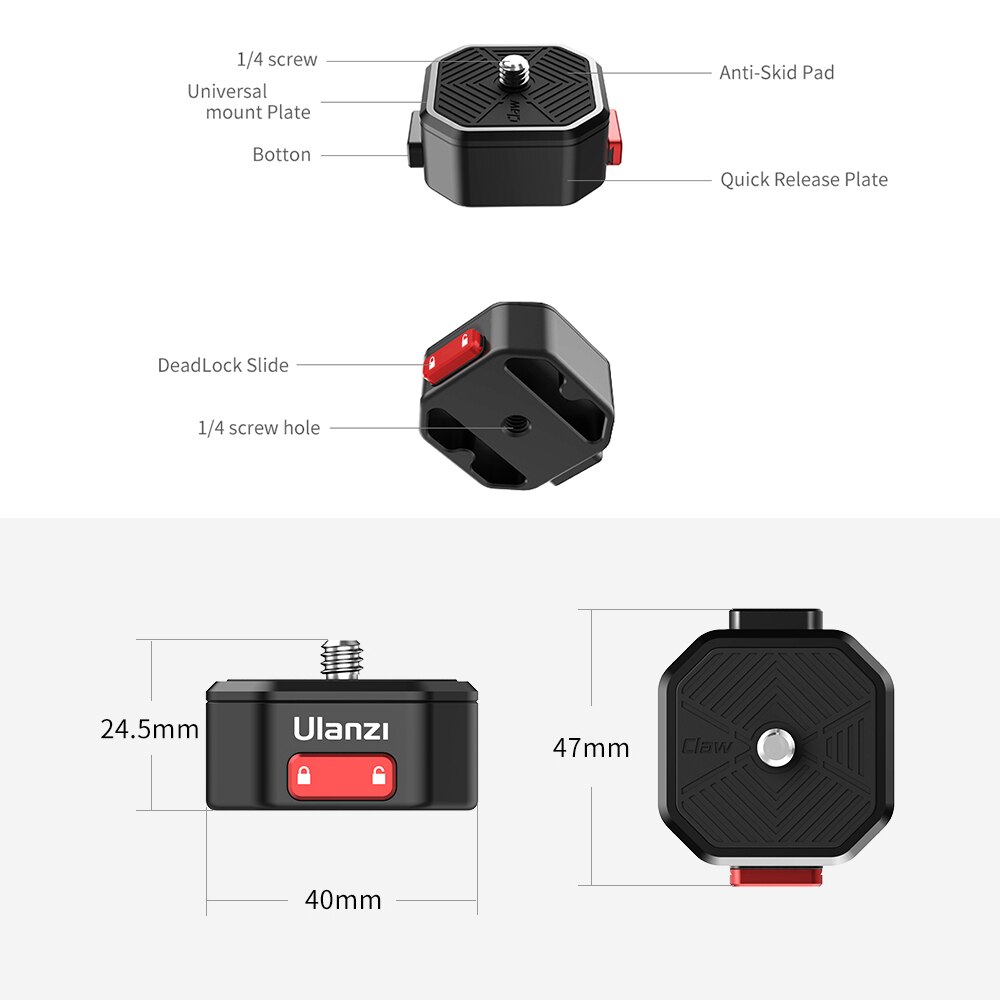 1/4 screw
Universal mount Plate
Botton
Anti-Skid Pad
Quick Release Plate
Claw

DeadLock Slide
1/4 screw hole

24.5mm
Ulanzi
40mm

47mm
Claw