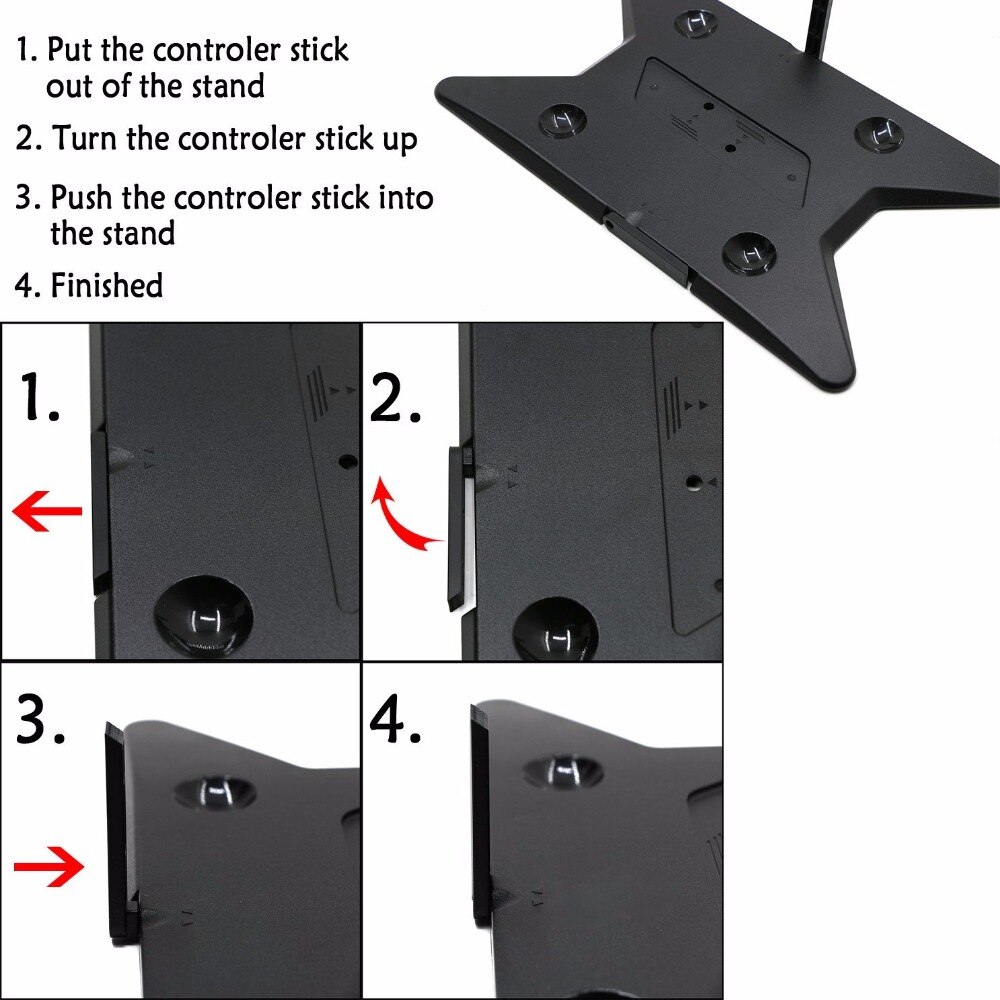 1. Put the controler stick out of the stand

2. Turn the controler stick up

3. Push the controler stick into the stand

4. Finished

1.

2.

3.

4.