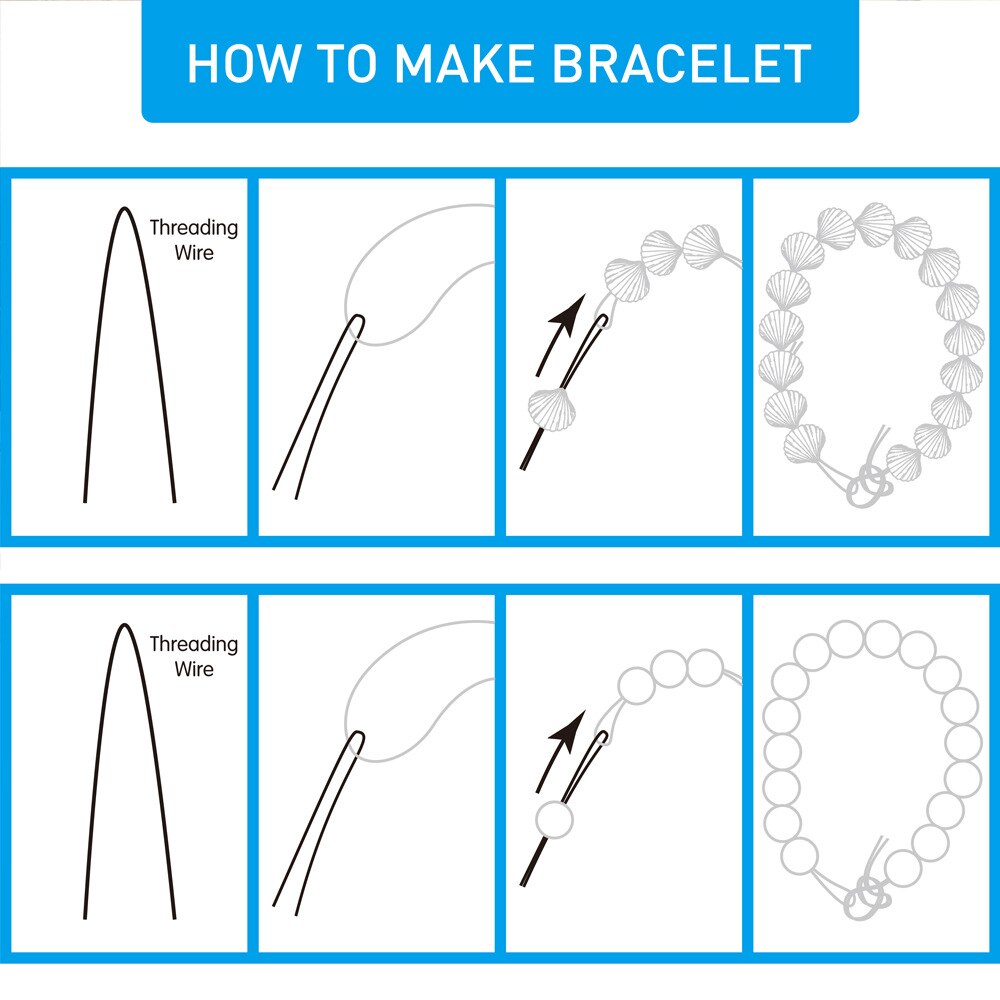 HOW TO MAKE BRACELET

Threading Wire

Threading Wire