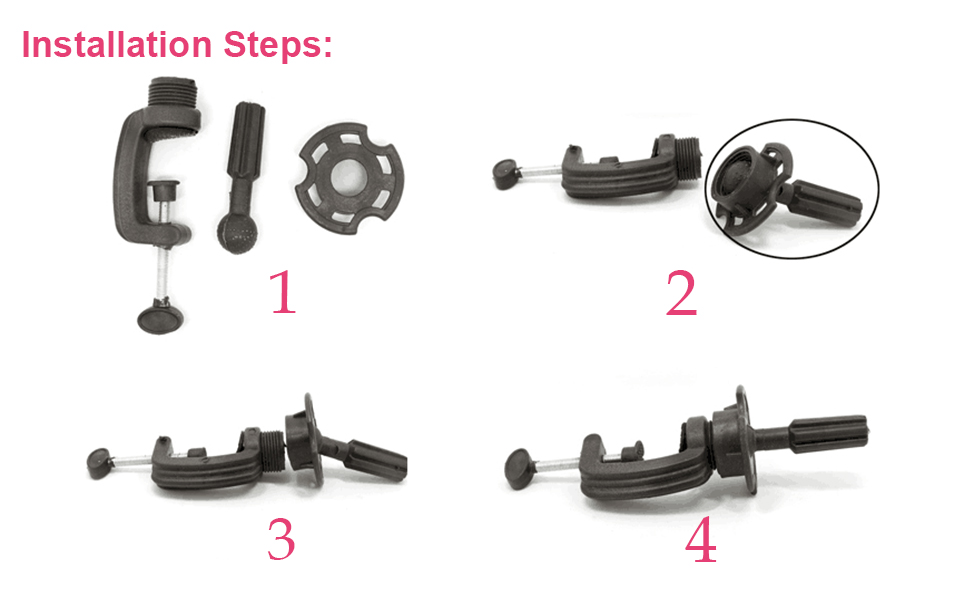 Installation Steps:

1

2

3

4