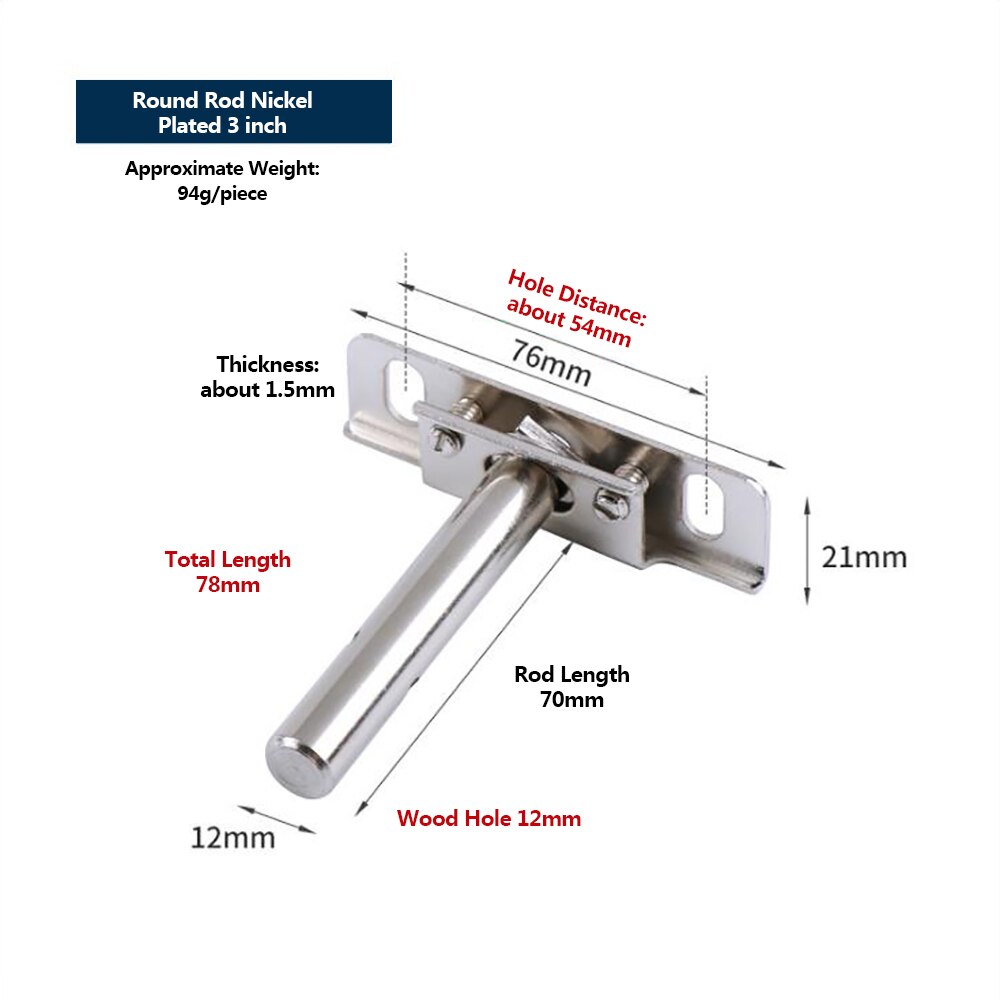 Round Rod Nickel Plated 3 inch

Approximate Weight: 94g/piece

Hole Distance: about 54mm

76mm

Thickness: about 1.5mm

21mm

Total Length 78mm

Rod Length 70mm

12mm

Wood Hole 12mm