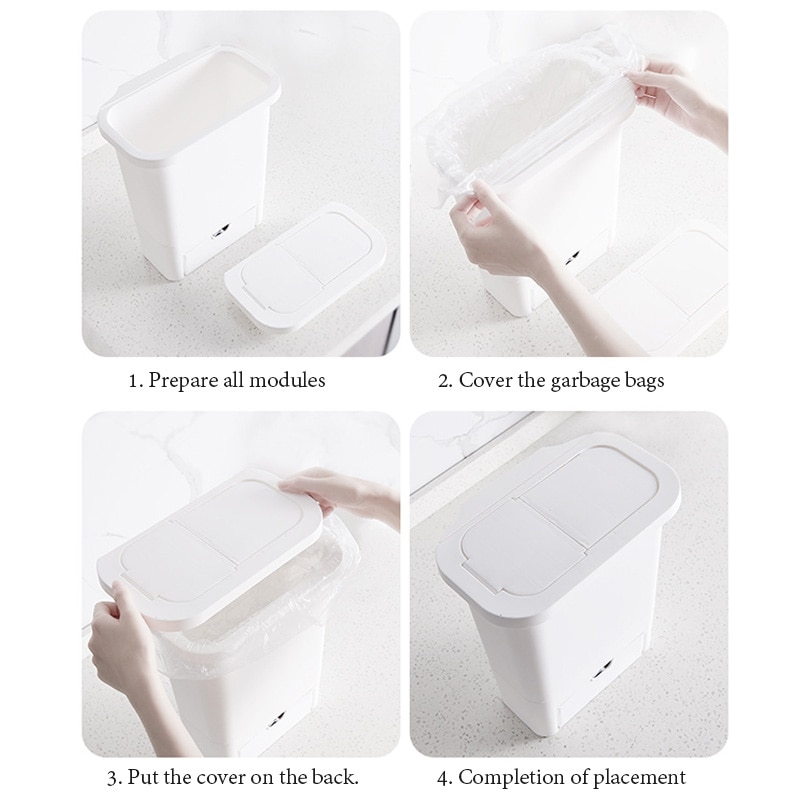 1. Prepare all modules

2. Cover the garbage bags

3. Put the cover on the back.

4. Completion of placement