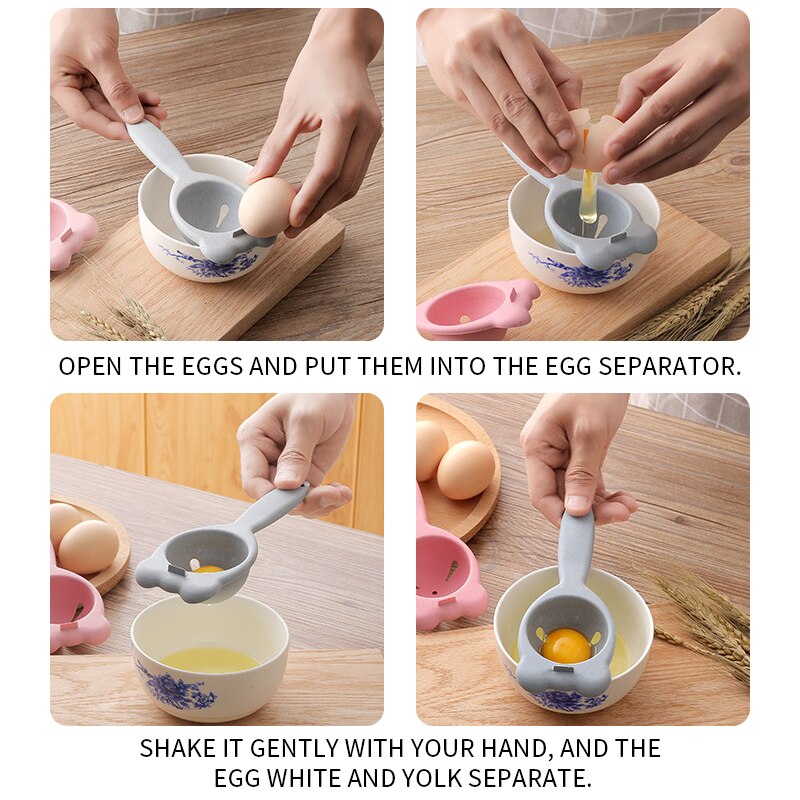 OPEN THE EGGS AND PUT THEM INTO THE EGG SEPARATOR.

SHAKE IT GENTLY WITH YOUR HAND, AND THE EGG WHITE AND YOLK SEPARATE.