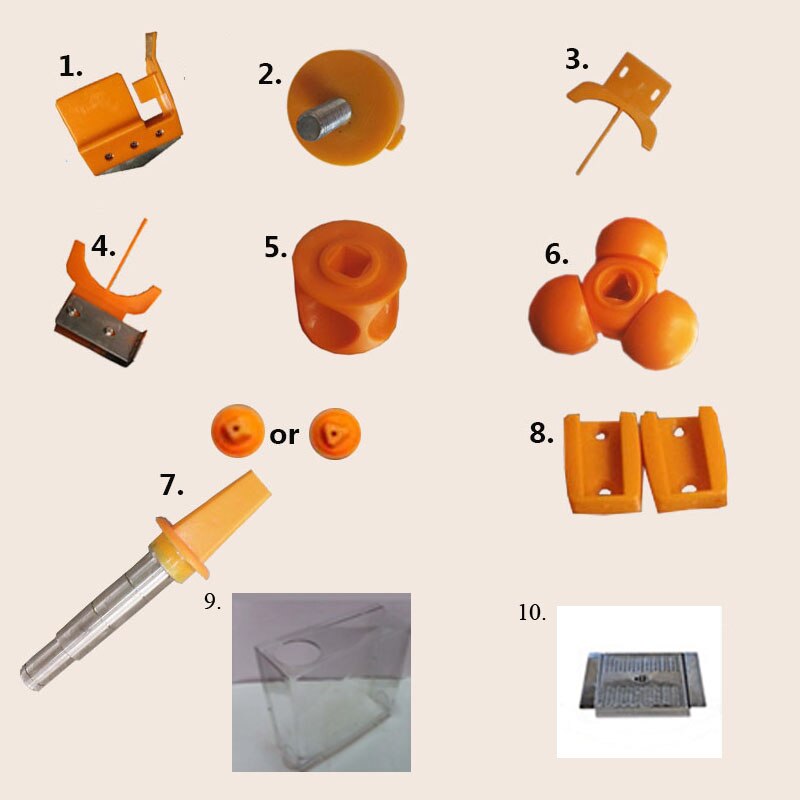 1.

2.

3.

4.

5.

6.

or

7.

8.

9.

10.