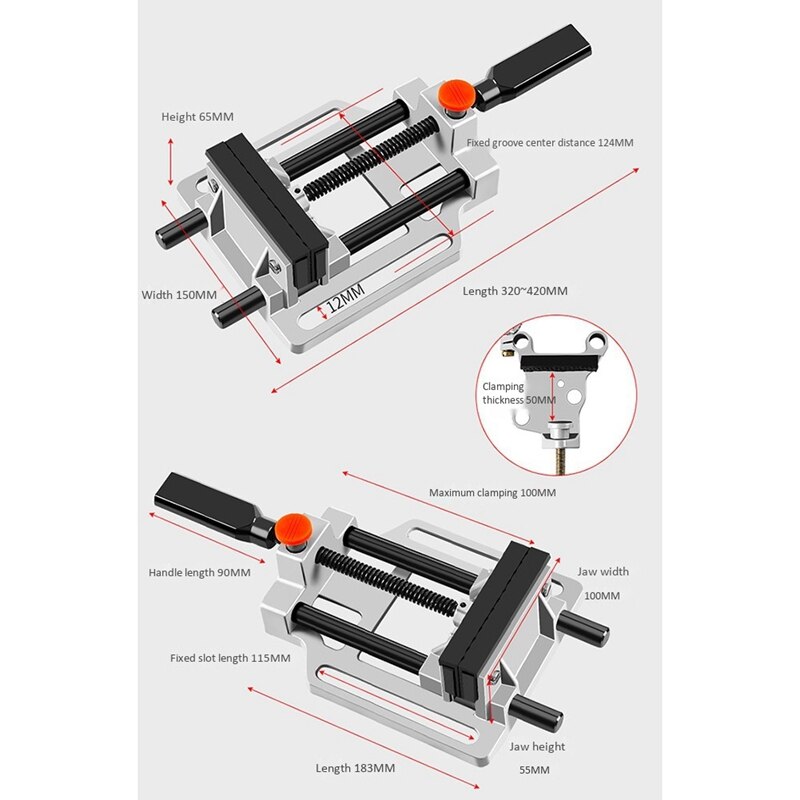 Height 65MM

Fixed groove center distance 124MM

Width 150MM

12MM

Length 320~420MM

Clamping thickness 50MM

Maximum clamping 100MM

Handle length 90MM

Jaw width 100MM

Fixed slot length 115MM

Jaw height 55MM

Length 183MM