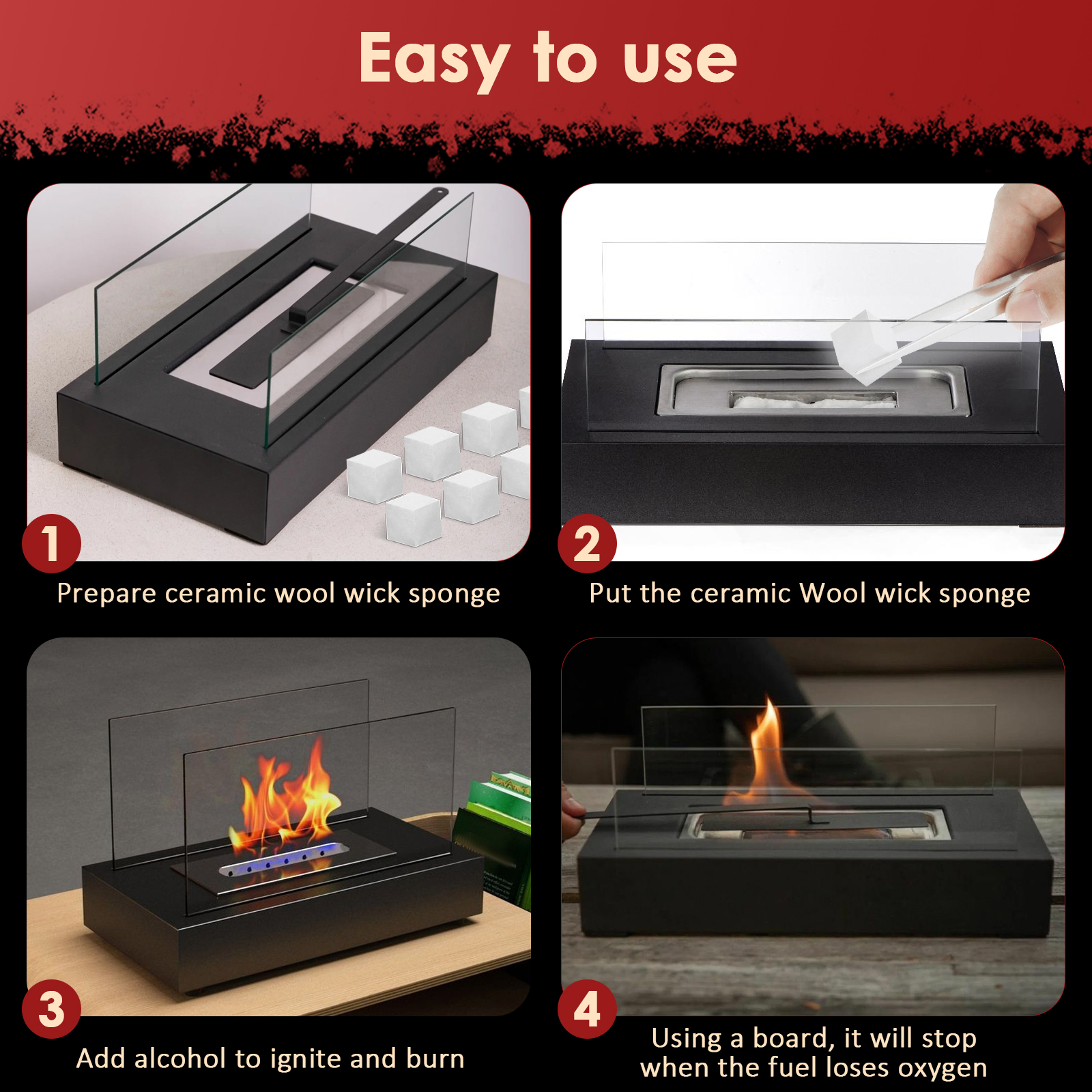 Easy to use

1
Prepare ceramic wool wick sponge

2
Put the ceramic Wool wick sponge

3
Add alcohol to ignite and burn

4
Using a board, it will stop when the fuel loses oxygen