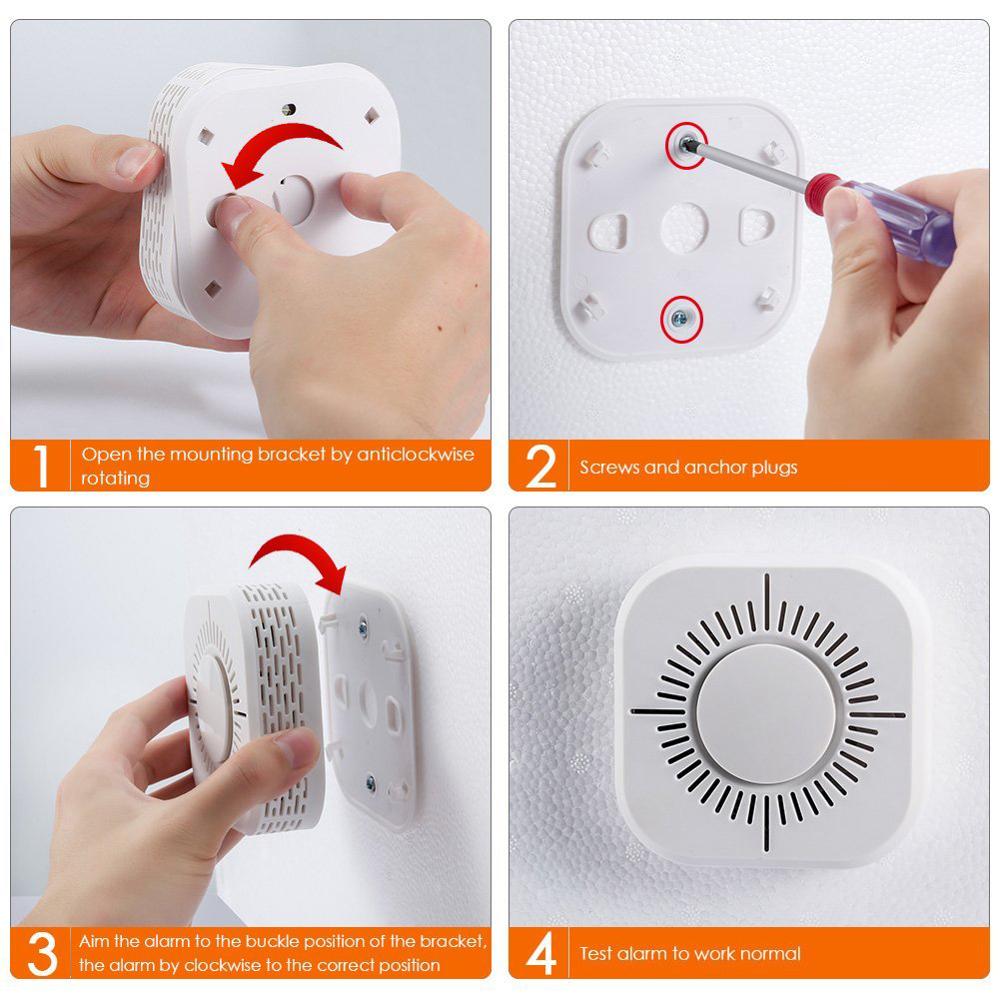 1 Open the mounting bracket by anticlockwise rotating

2 Screws and anchor plugs

3 Aim the alarm to the buckle position of the bracket, the alarm by clockwise to the correct position

4 Test alarm to work normal