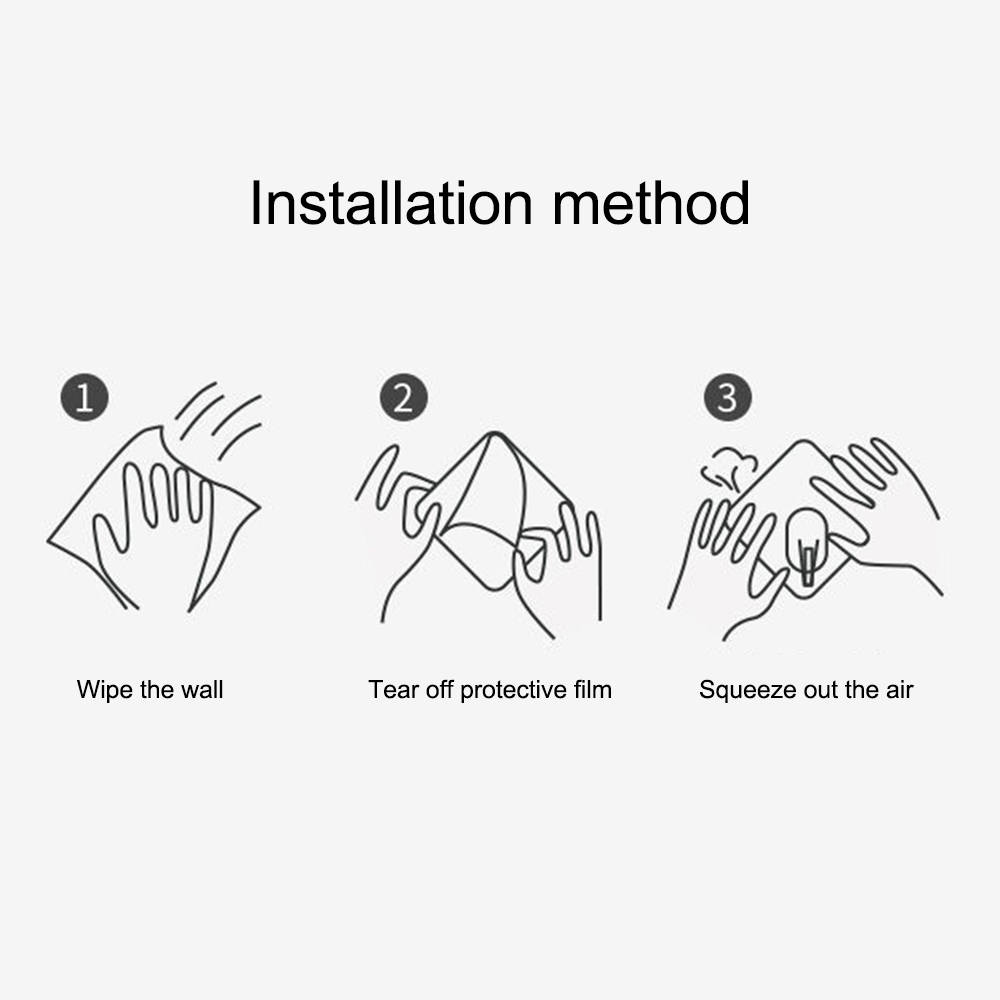 Installation method

1

Wipe the wall

2

Tear off protective film

3

Squeeze out the air