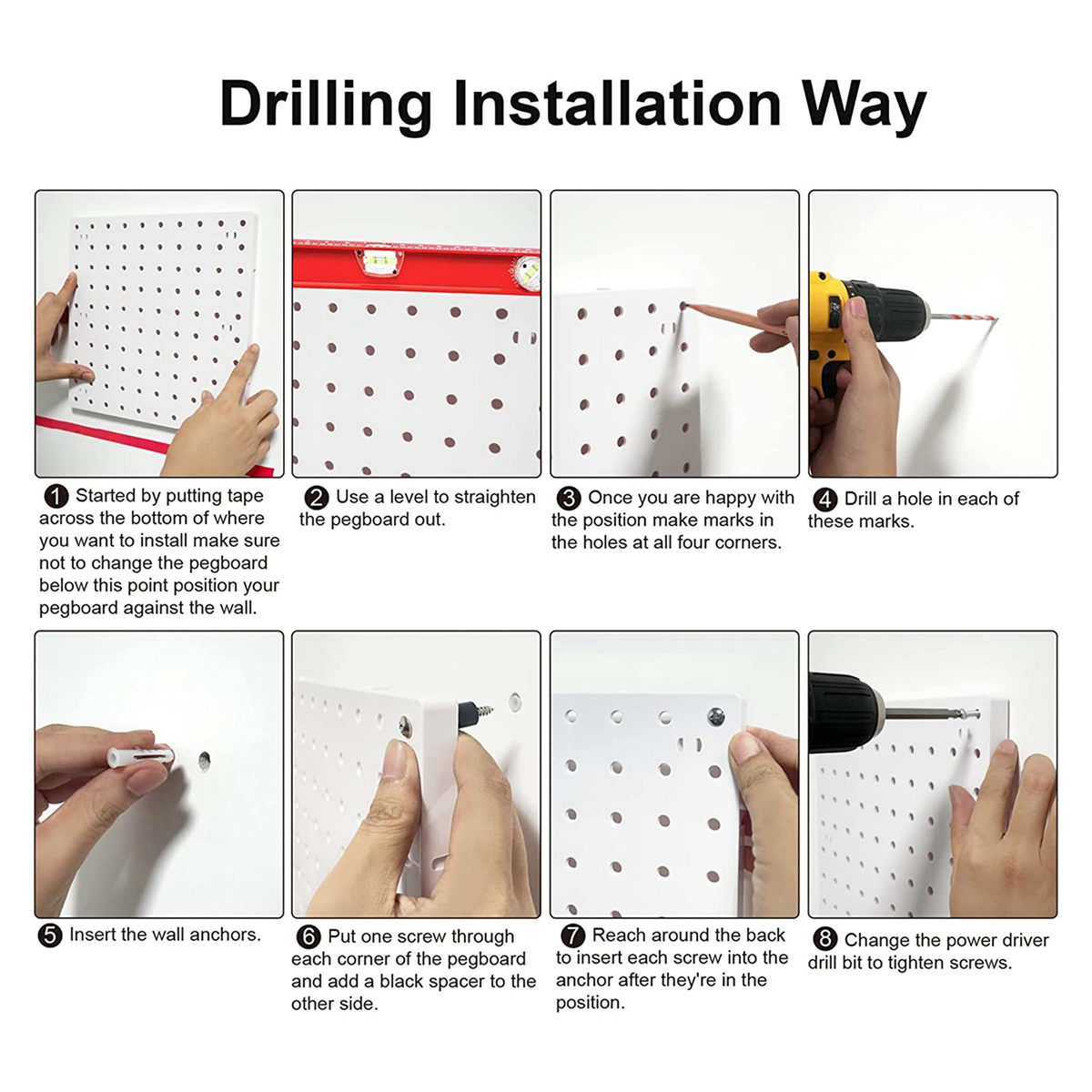 Drilling Installation Way

1 Started by putting tape across the bottom of where you want to install make sure not to change the pegboard below this point position your pegboard against the wall.

2 Use a level to straighten the pegboard out.

3 Once you are happy with the position make marks in the holes at all four corners.

4 Drill a hole in each of these marks.

5 Insert the wall anchors.

6 Put one screw through each corner of the pegboard and add a black spacer to the other side.

7 Reach around the back to insert each screw into the anchor after they're in the position.

8 Change the power driver drill bit to tighten screws.