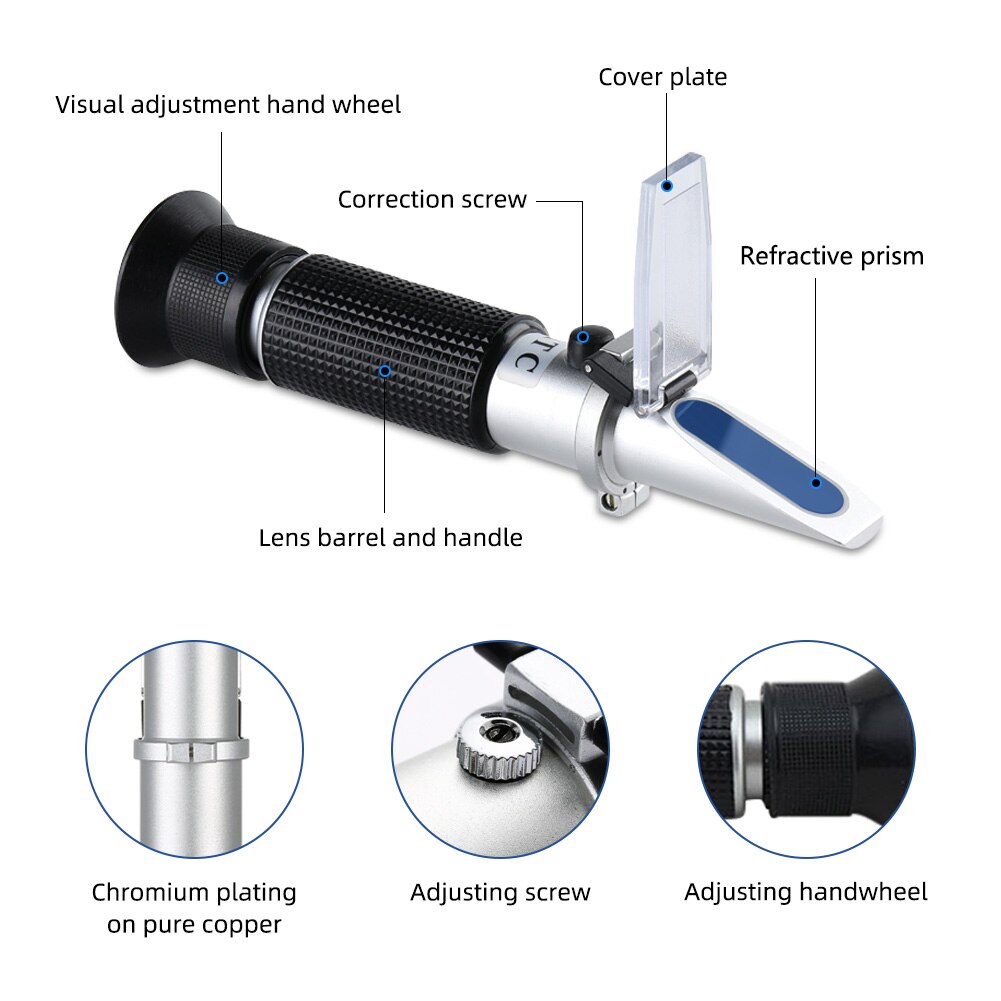 Visual adjustment hand wheel

Cover plate

Correction screw

Refractive prism

TC

Lens barrel and handle

Chromium plating on pure copper

Adjusting screw

Adjusting handwheel