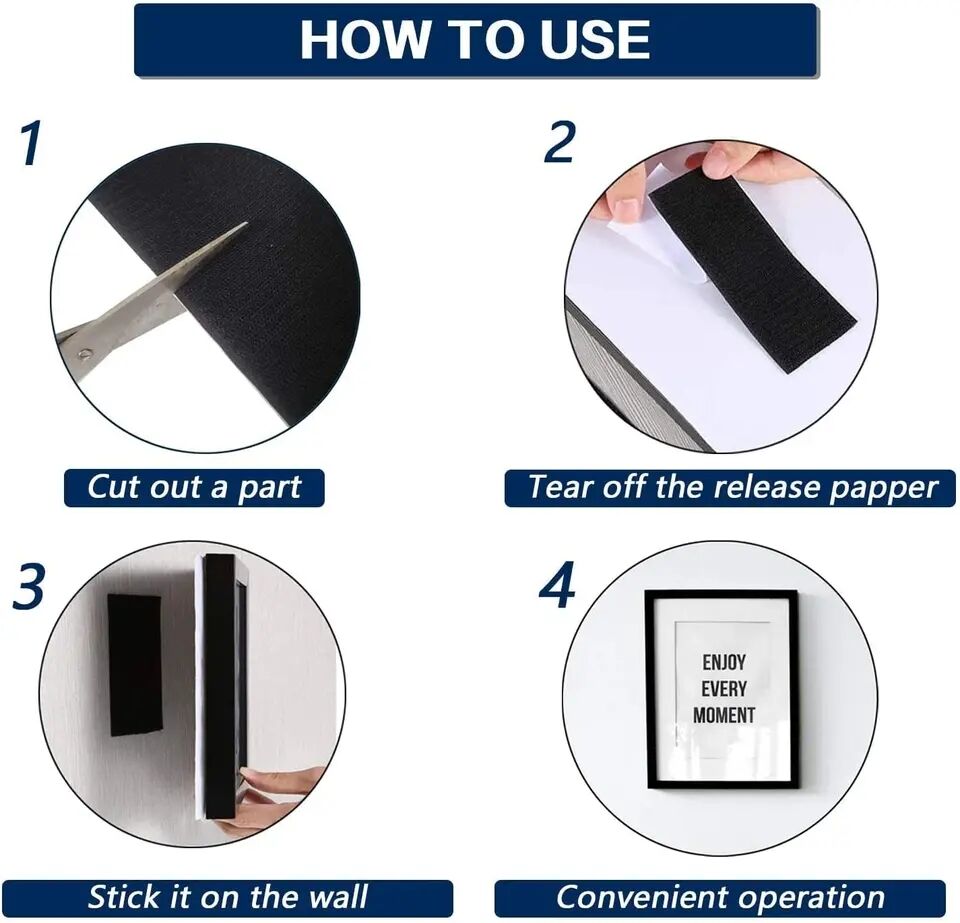 HOW TO USE

1

Cut out a part

2

Tear off the release papper

3

Stick it on the wall

4

ENJOY
EVERY
MOMENT

Convenient operation