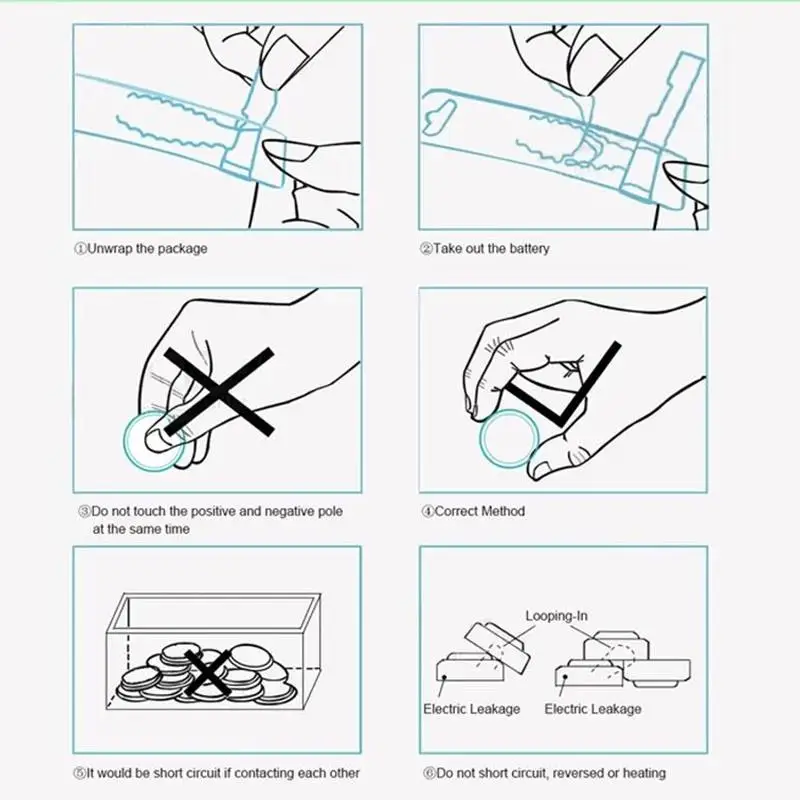 ①Unwrap the package

②Take out the battery

③Do not touch the positive and negative pole at the same time

④Correct Method

⑤It would be short circuit if contacting each other

Looping-In

Electric Leakage

Electric Leakage

⑥Do not short circuit, reversed or heating