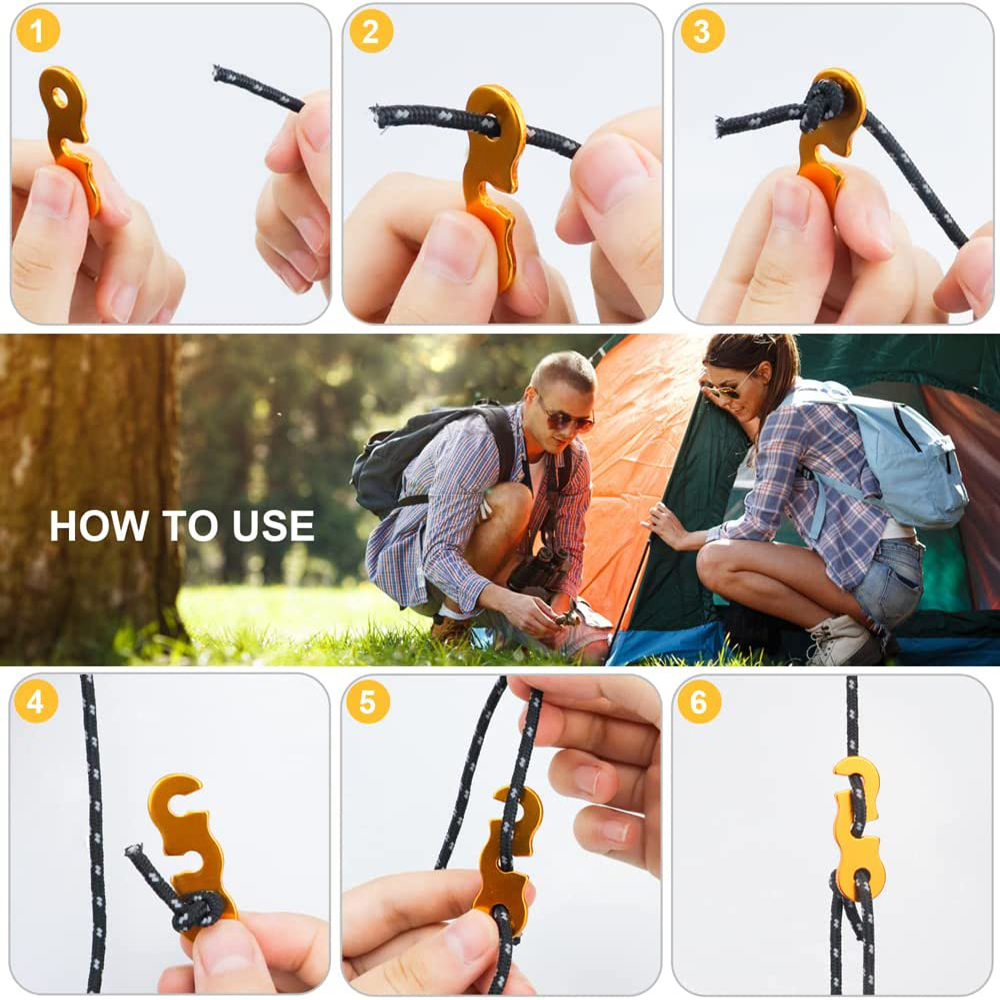 1

2

3

HOW TO USE

4

5

6