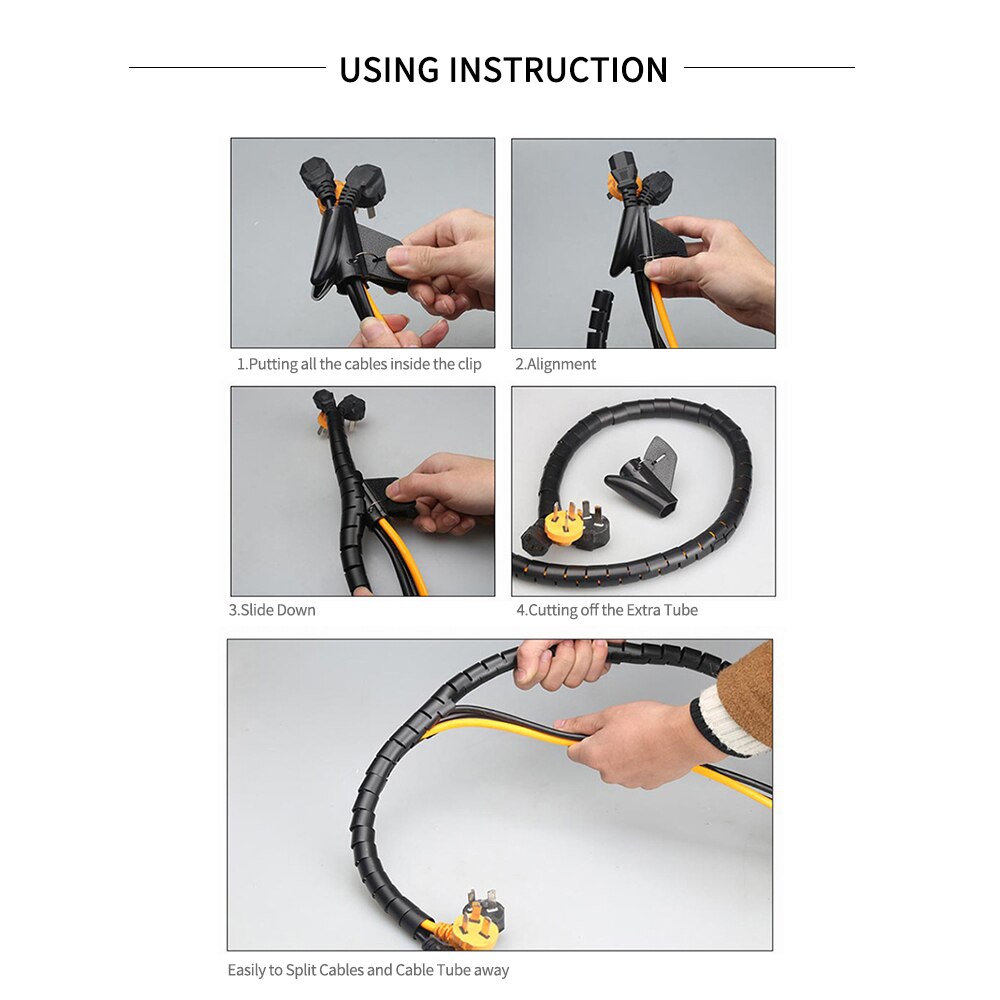 USING INSTRUCTION

1.Putting all the cables inside the clip

2.Alignment

3.Slide Down

4.Cutting off the Extra Tube

Easily to Split Cables and Cable Tube away