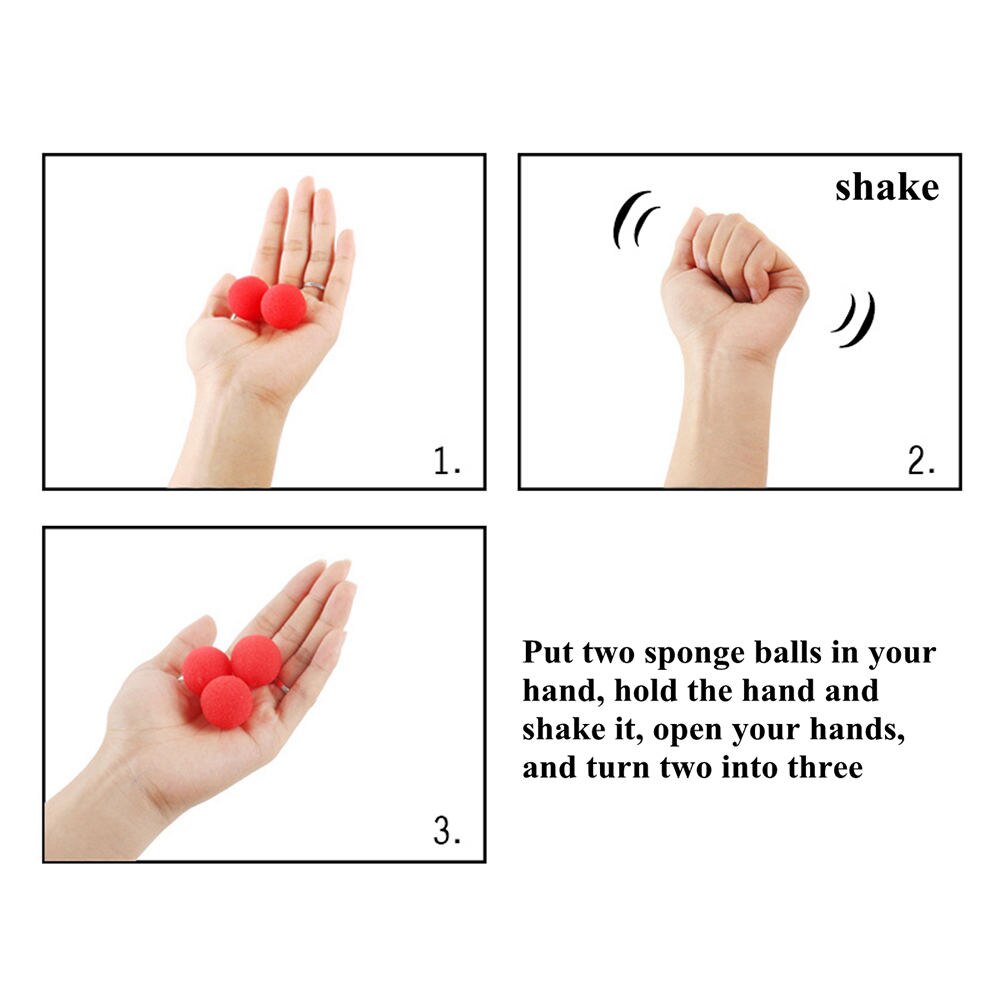 1.

shake

2.

3.

Put two sponge balls in your hand, hold the hand and shake it, open your hands, and turn two into three