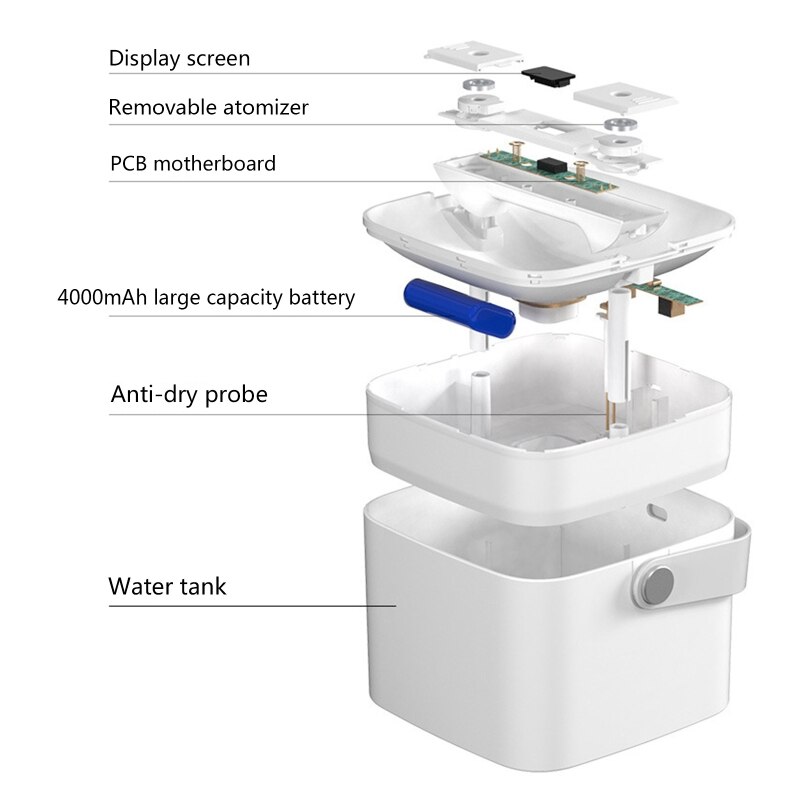 Display screen

Removable atomizer

PCB motherboard

4000mAh large capacity battery

Anti-dry probe

Water tank