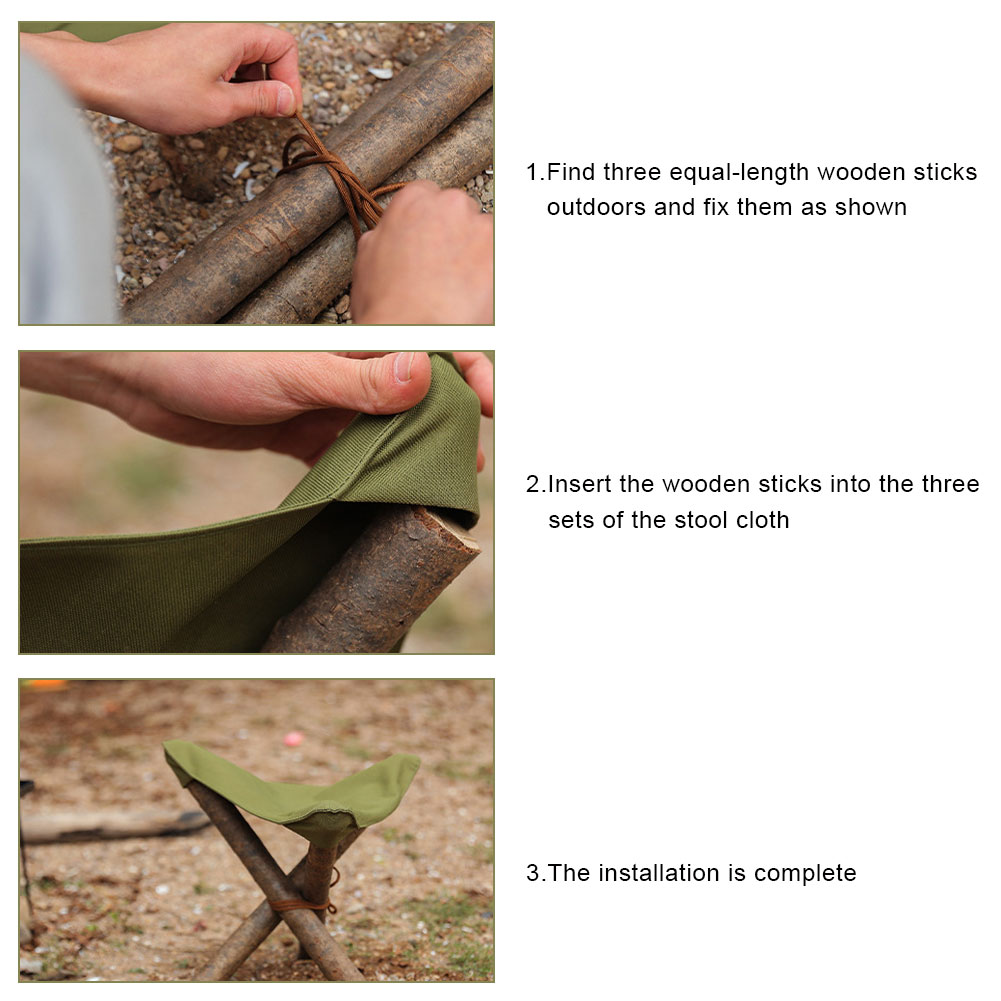 1.Find three equal-length wooden sticks outdoors and fix them as shown

2.Insert the wooden sticks into the three sets of the stool cloth

3.The installation is complete