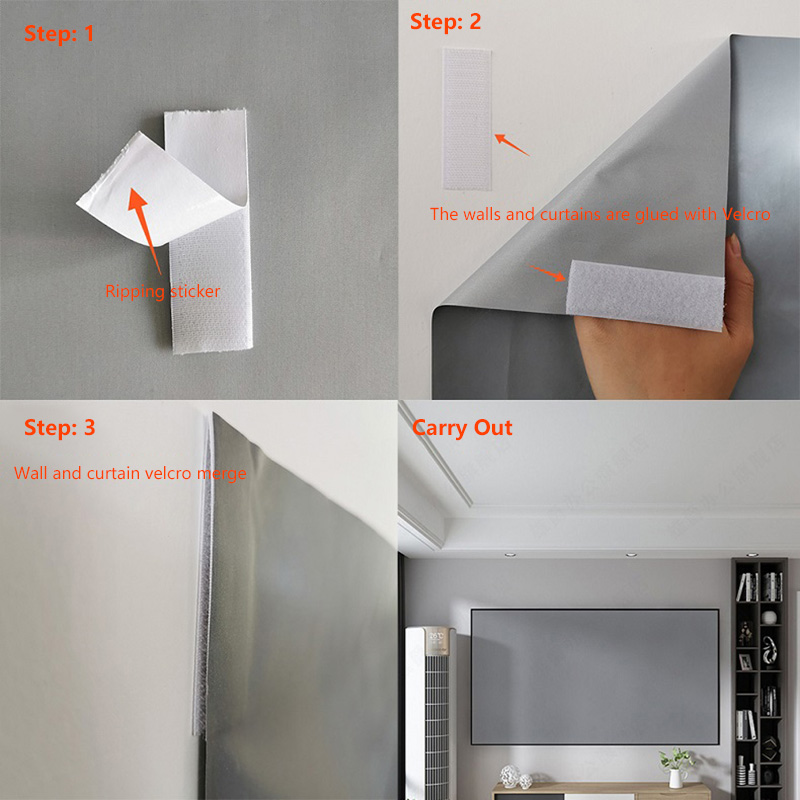 Step: 1

Ripping sticker

Step: 2

The walls and curtains are glued with Velcro

Step: 3

Wall and curtain velcro merge

Carry Out