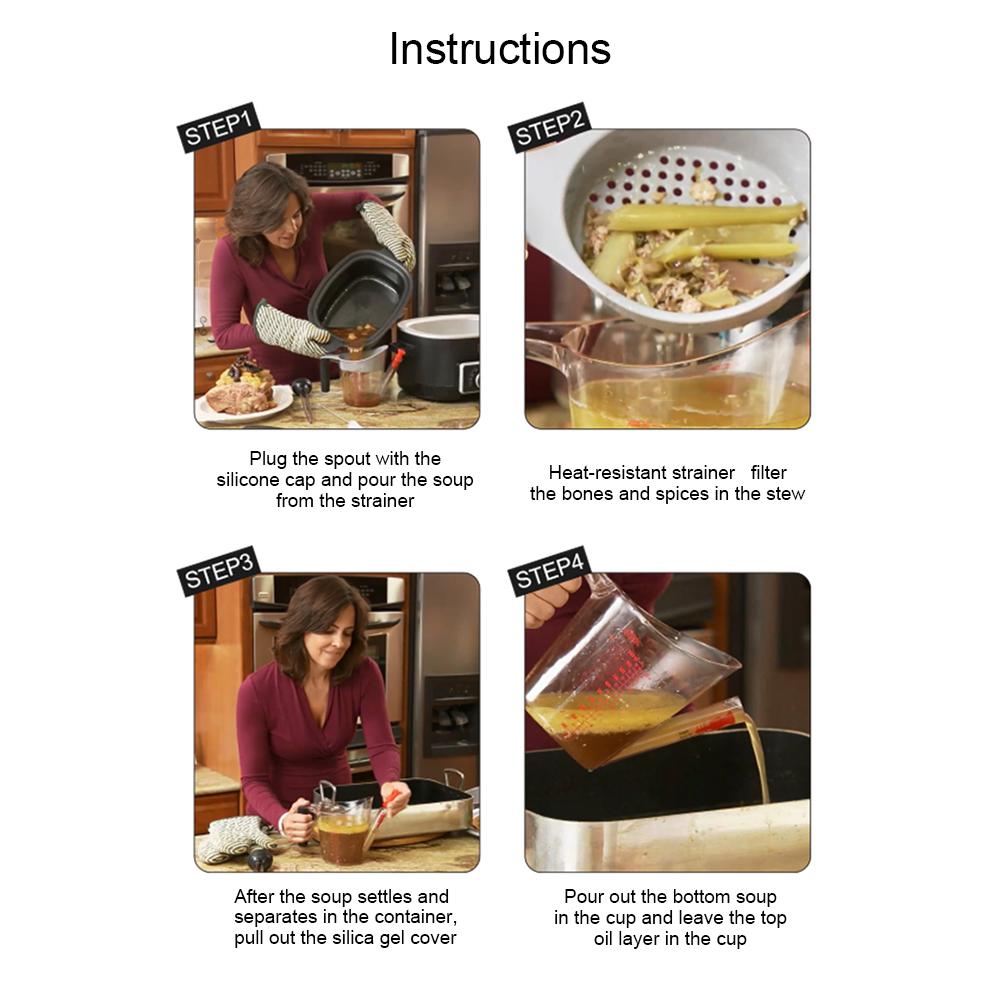 Instructions

STEP1

Plug the spout with the silicone cap and pour the soup from the strainer

STEP2

Heat-resistant strainer filter the bones and spices in the stew

STEP3

After the soup settles and separates in the container, pull out the silica gel cover

STEP4

Pour out the bottom soup in the cup and leave the top oil layer in the cup