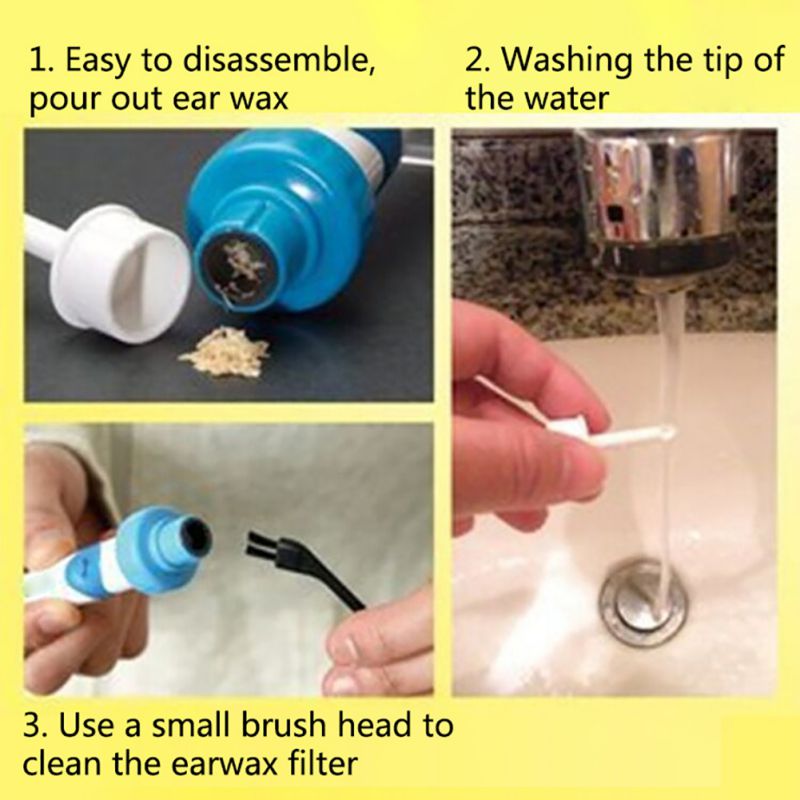 1. Easy to disassemble, pour out ear wax

2. Washing the tip of the water

3. Use a small brush head to clean the earwax filter