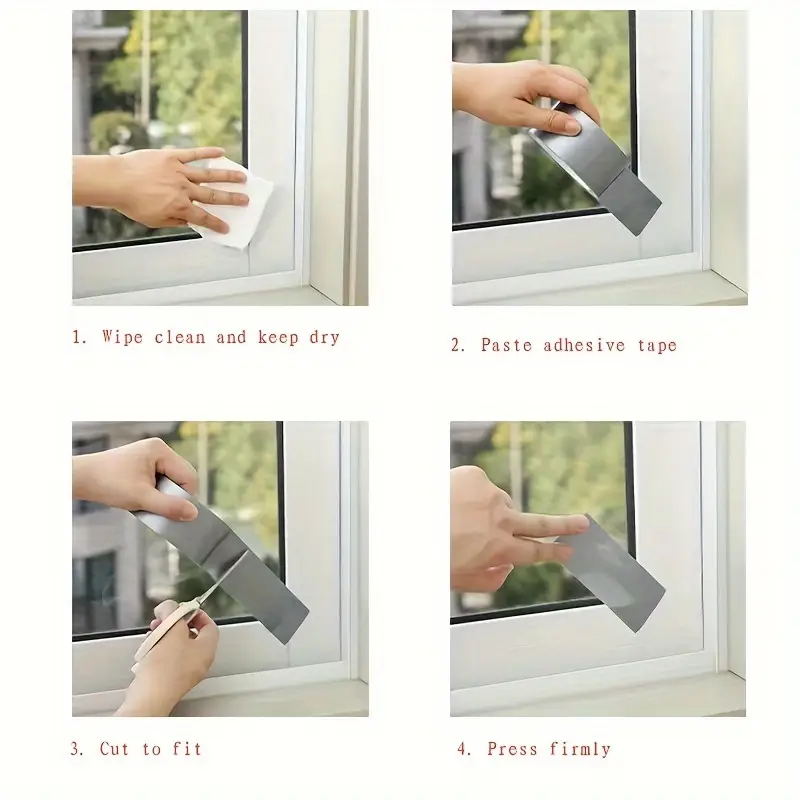 1. Wipe clean and keep dry

2. Paste adhesive tape

3. Cut to fit

4. Press firmly